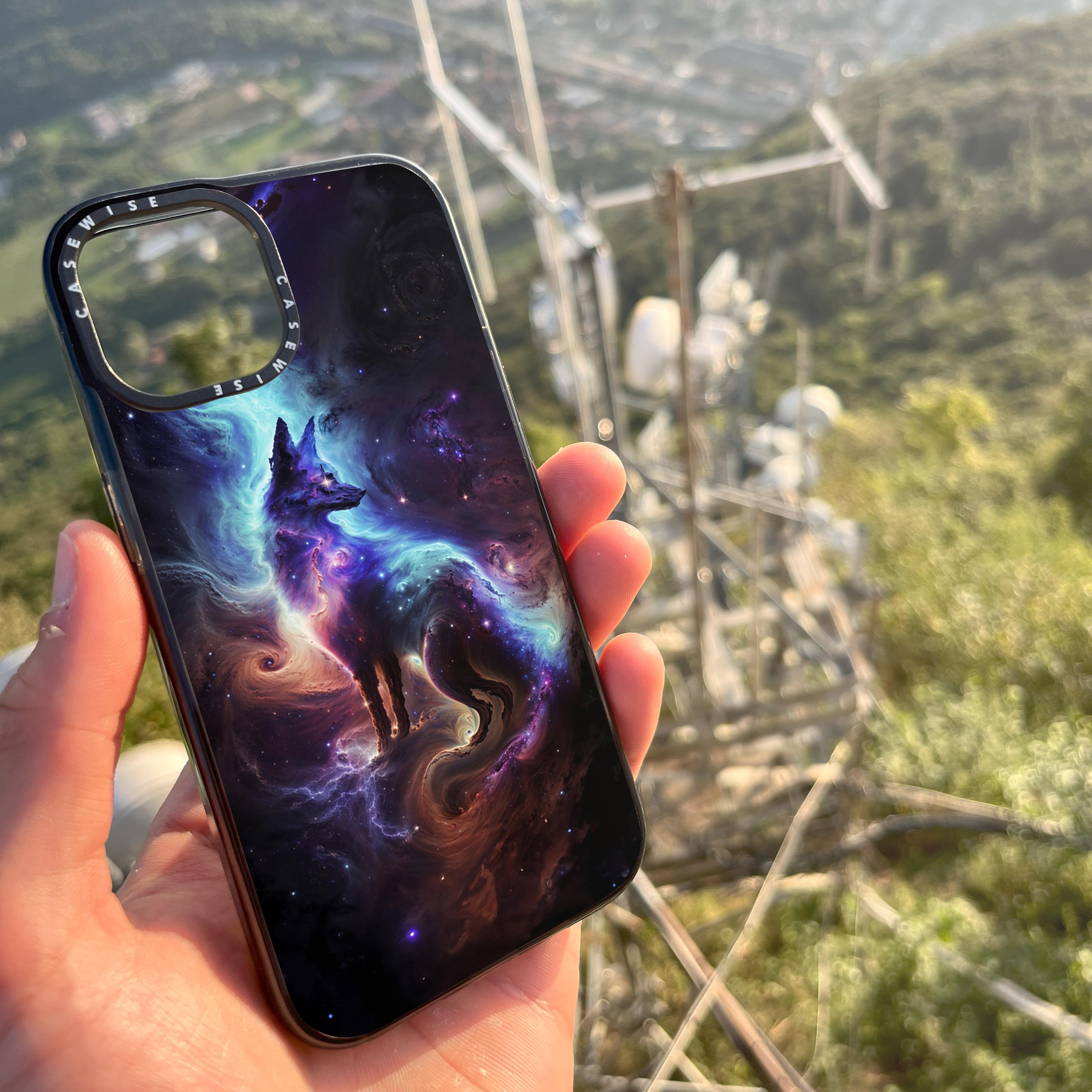 CASEWISE CASEWISE