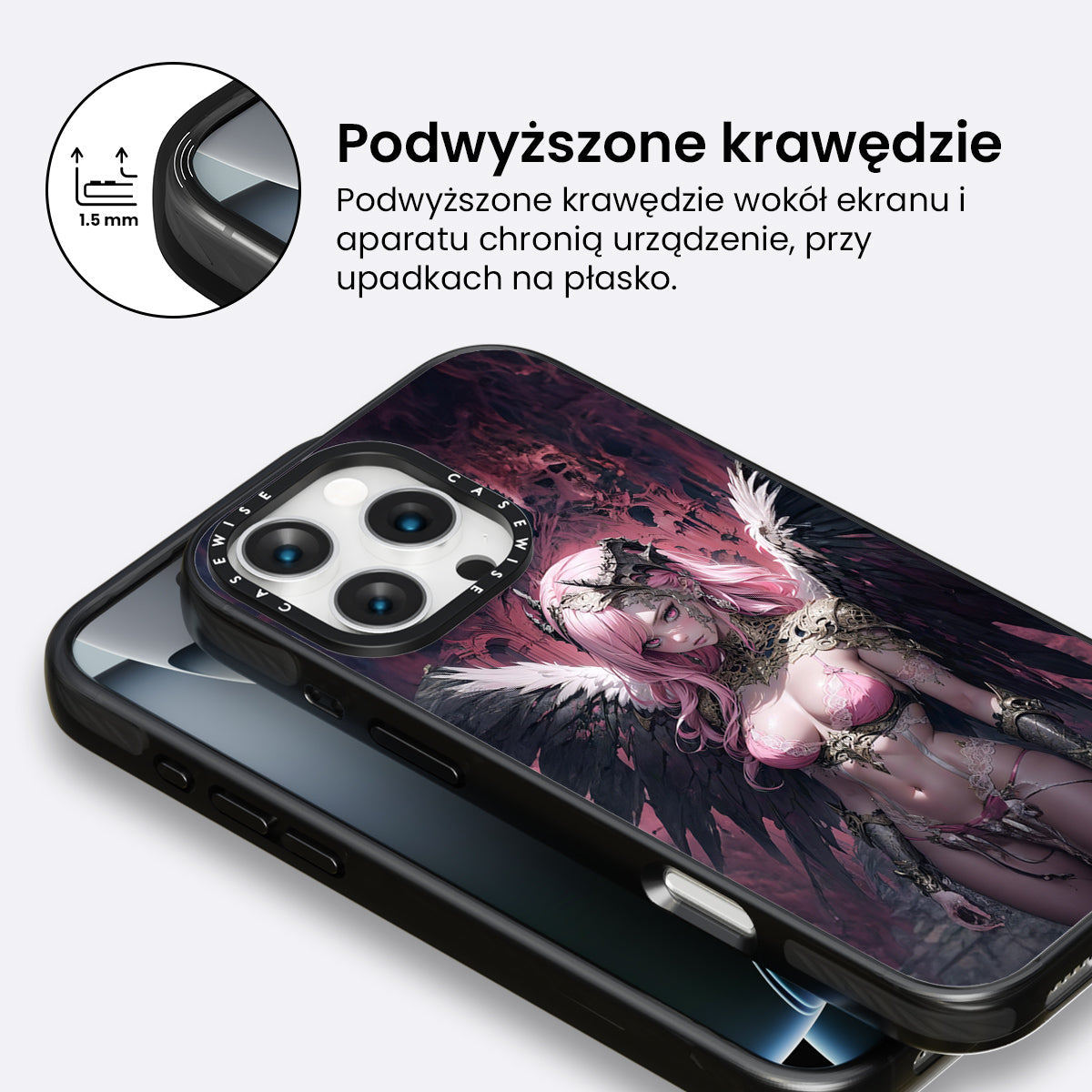 1.5 mm

Podwyższone krawędzie

Podwyższone krawędzie wokół ekranu i aparatu chronią urządzenie, przy upadkach na płasko.

CASEWISE CASEWISE