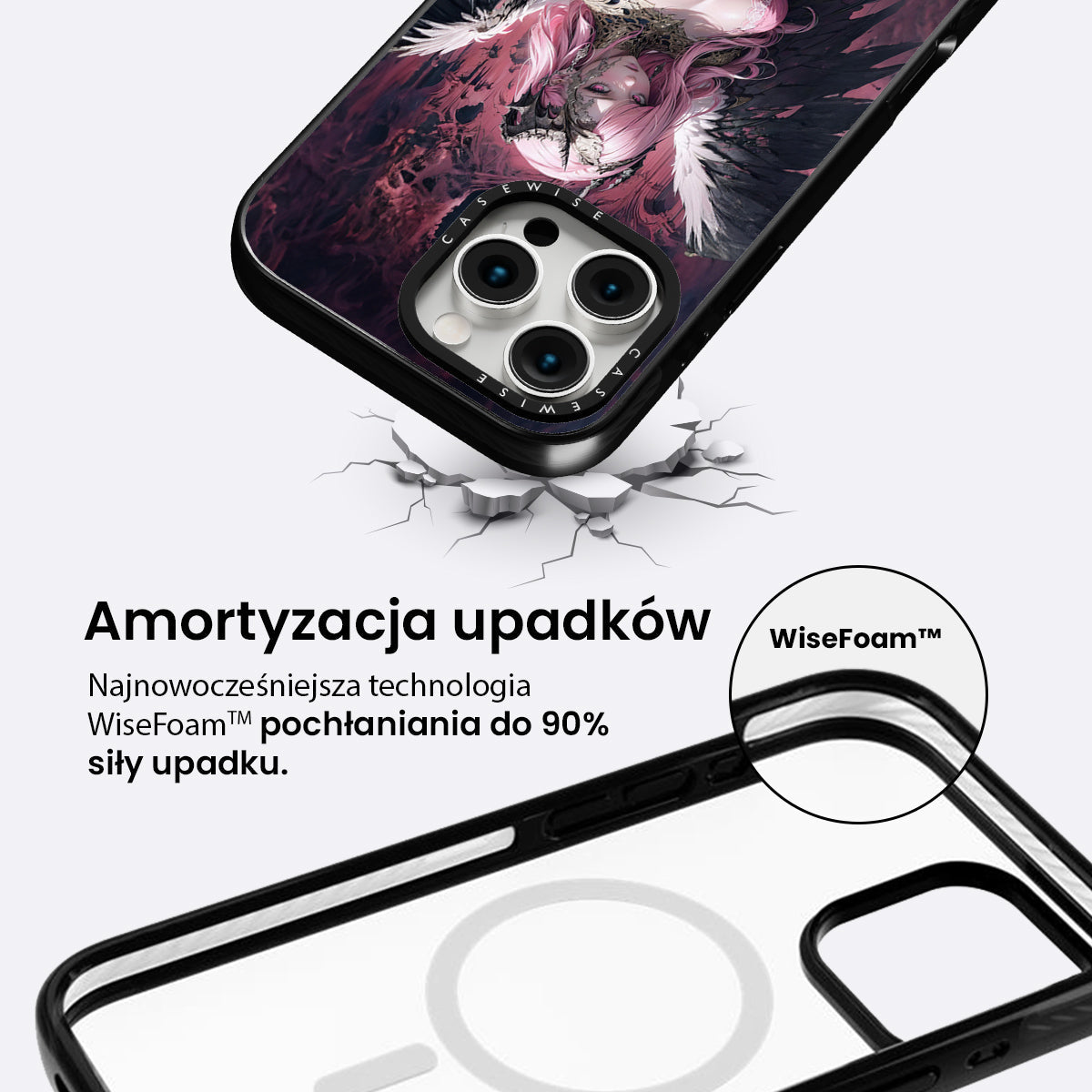 CASEWISE

CASEWISE

Amortyzacja upadków

Najnowocześniejsza technologia WiseFoam™ pochłaniania do 90% siły upadku.

WiseFoam™