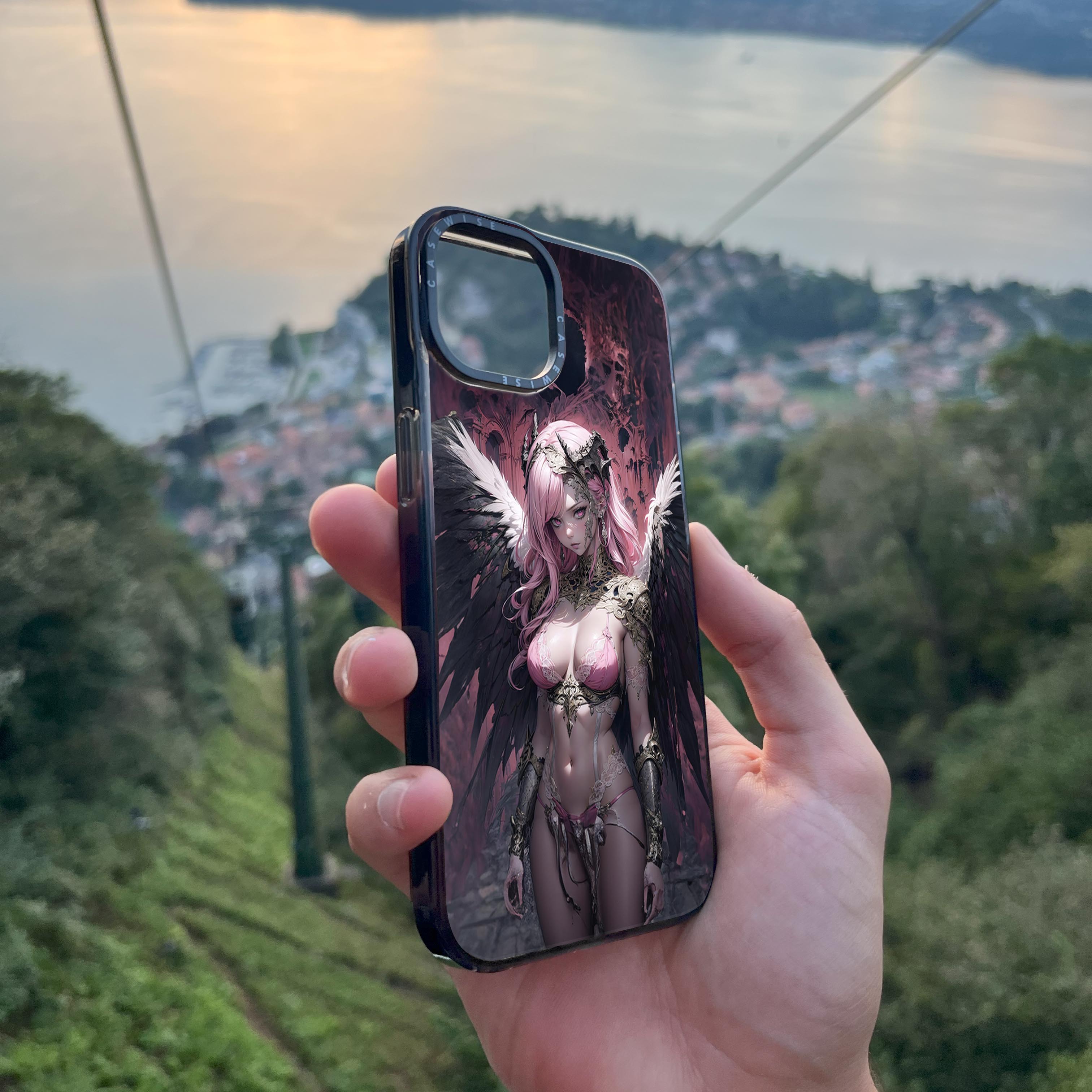 CASEWISE CASEWISE