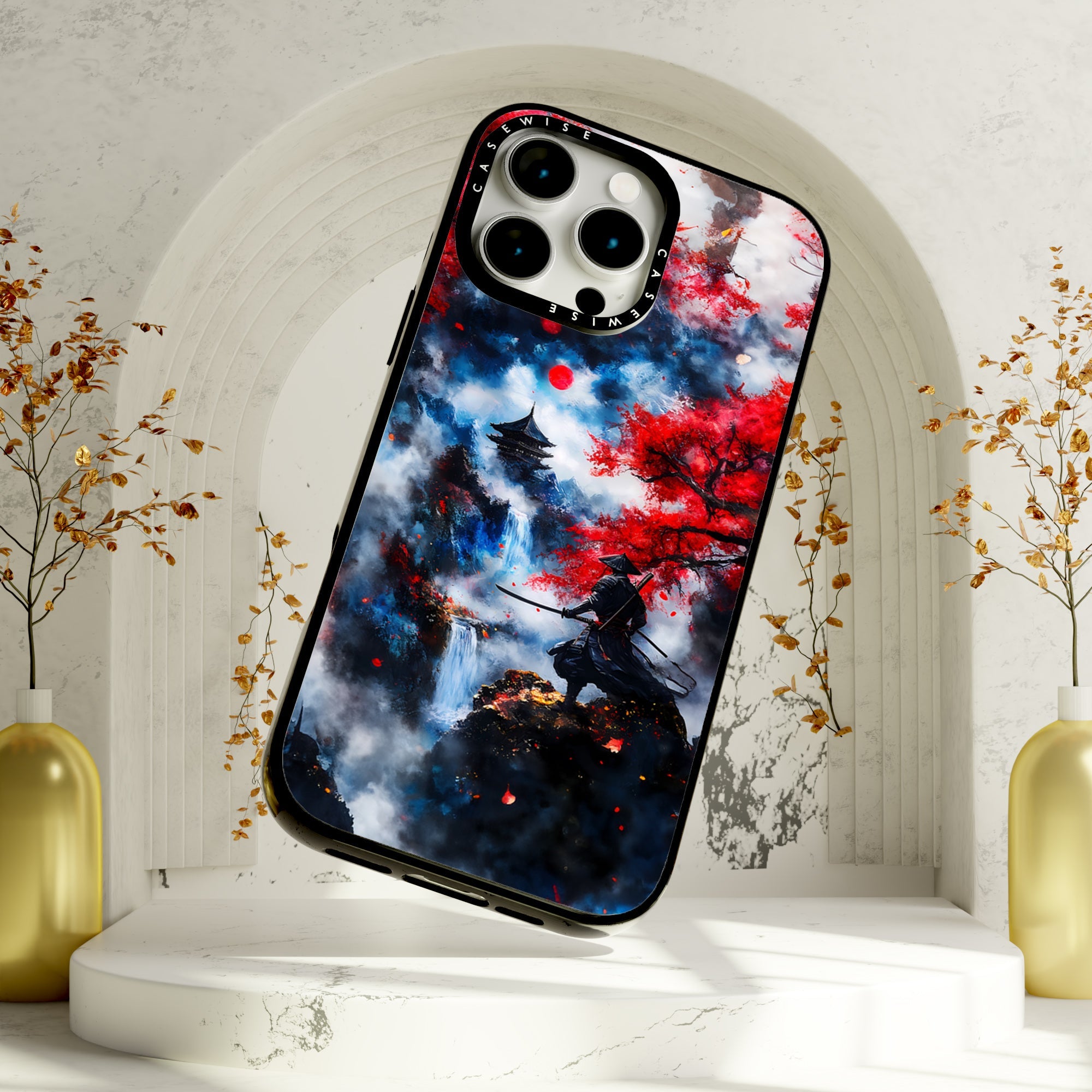 CASEWISE CASEWISE