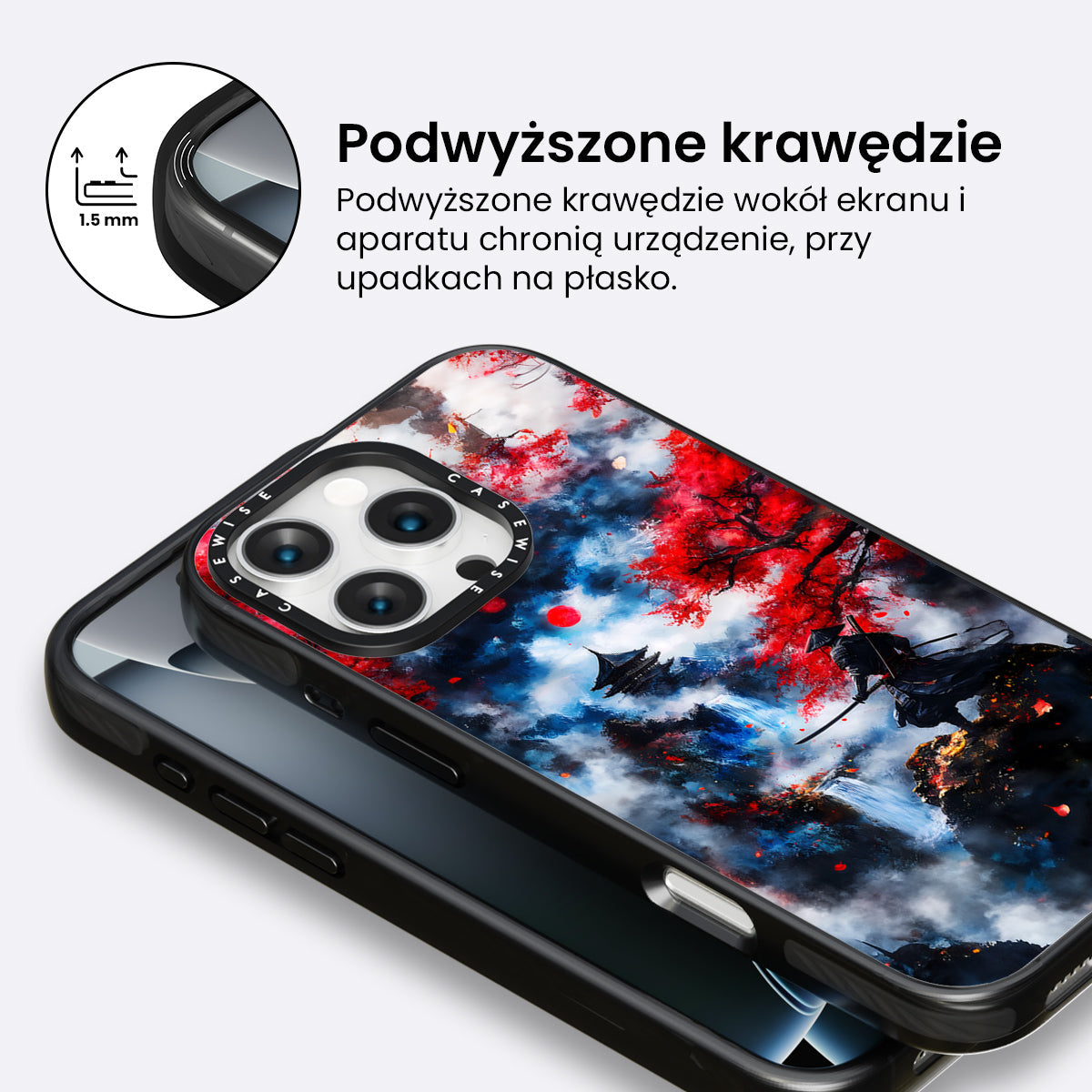 1.5 mm

Podwyższone krawędzie

Podwyższone krawędzie wokół ekranu i aparatu chronią urządzenie, przy upadkach na płasko.

CASEWISE CASEWISE