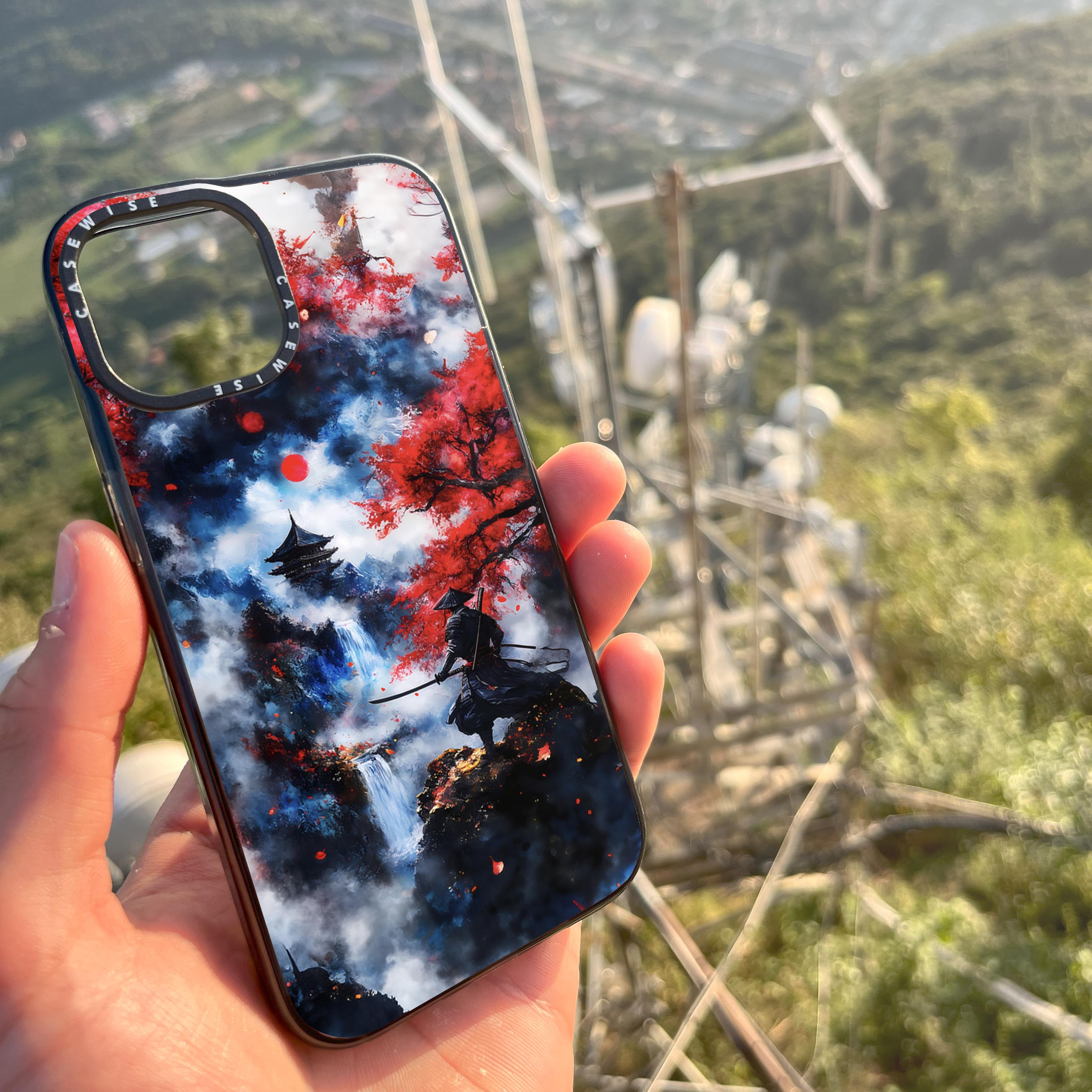 CASEWISE CASEWISE