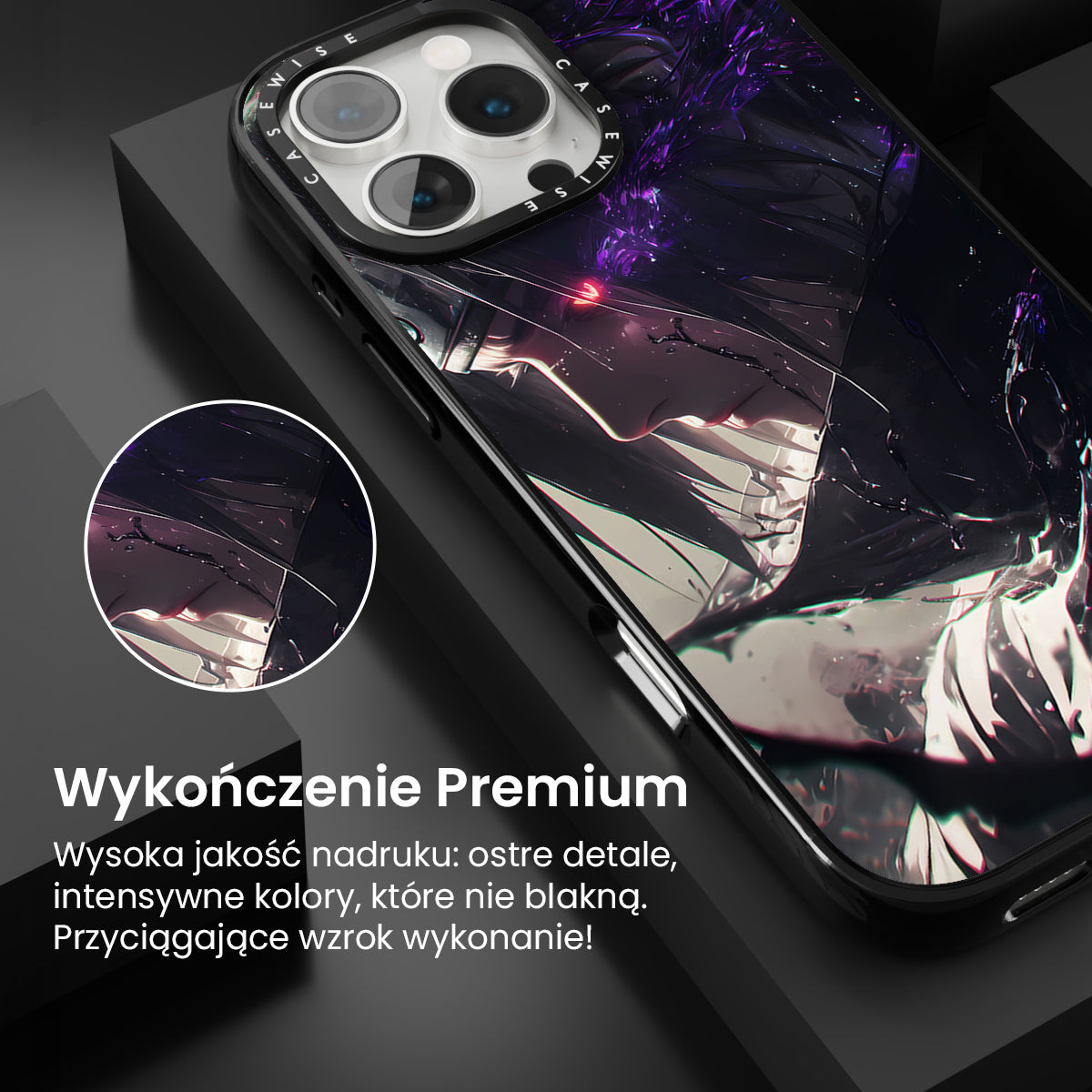 CASEWISE CASEWISE

Wykończenie Premium

Wysoka jakość nadruku: ostre detale, intensywne kolory, które nie blakną. Przyciągające wzrok wykonanie!