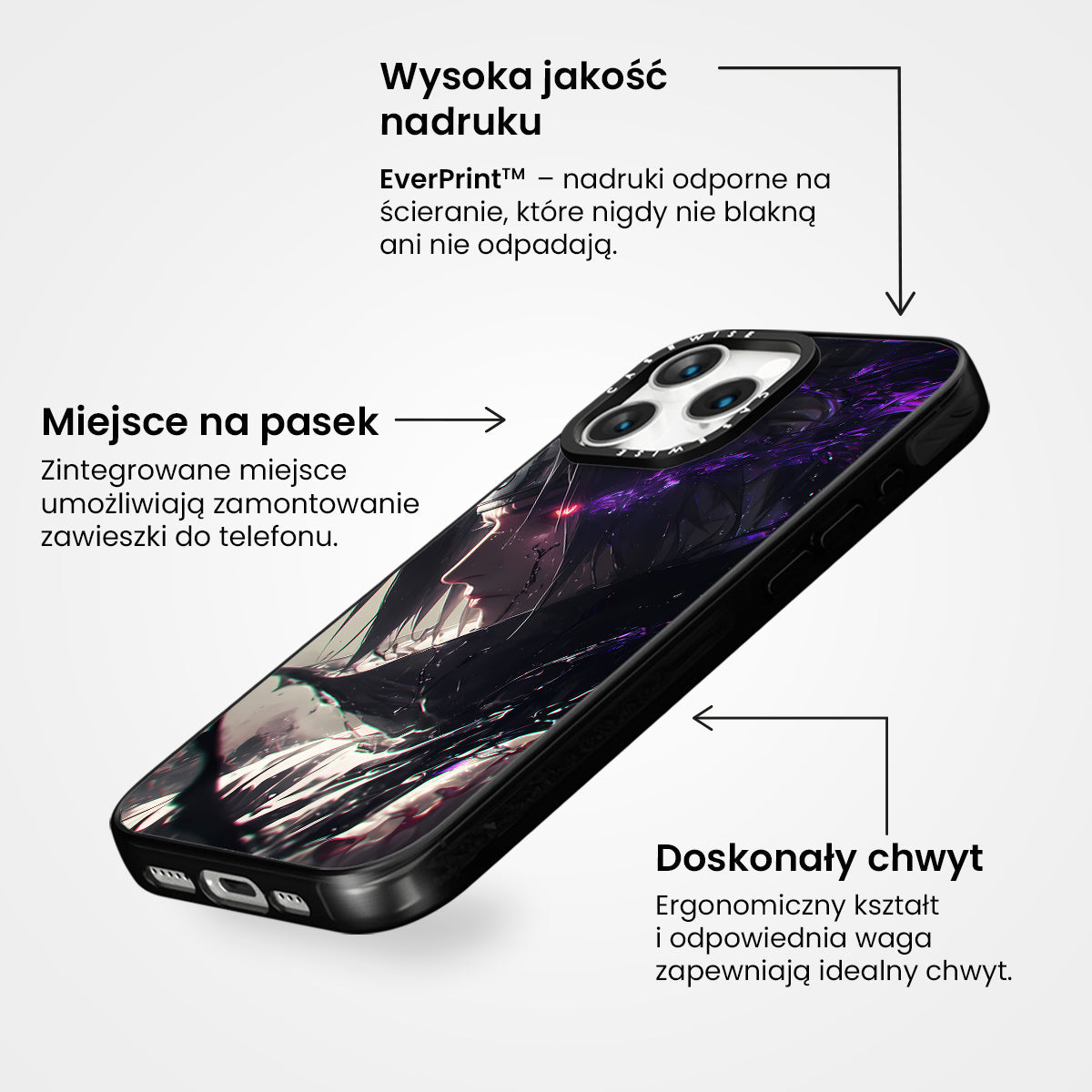 Wysoka jakość nadruku

EverPrint™ – nadruki odporne na ścieranie, które nigdy nie blakną ani nie odpadają.

Miejsce na pasek

Zintegrowane miejsce umożliwiają zamontowanie zawieszki do telefonu.

CASEWISE

CASEWISE

Doskonały chwyt

Ergonomiczny kształt i odpowiednia waga zapewniają idealny chwyt.