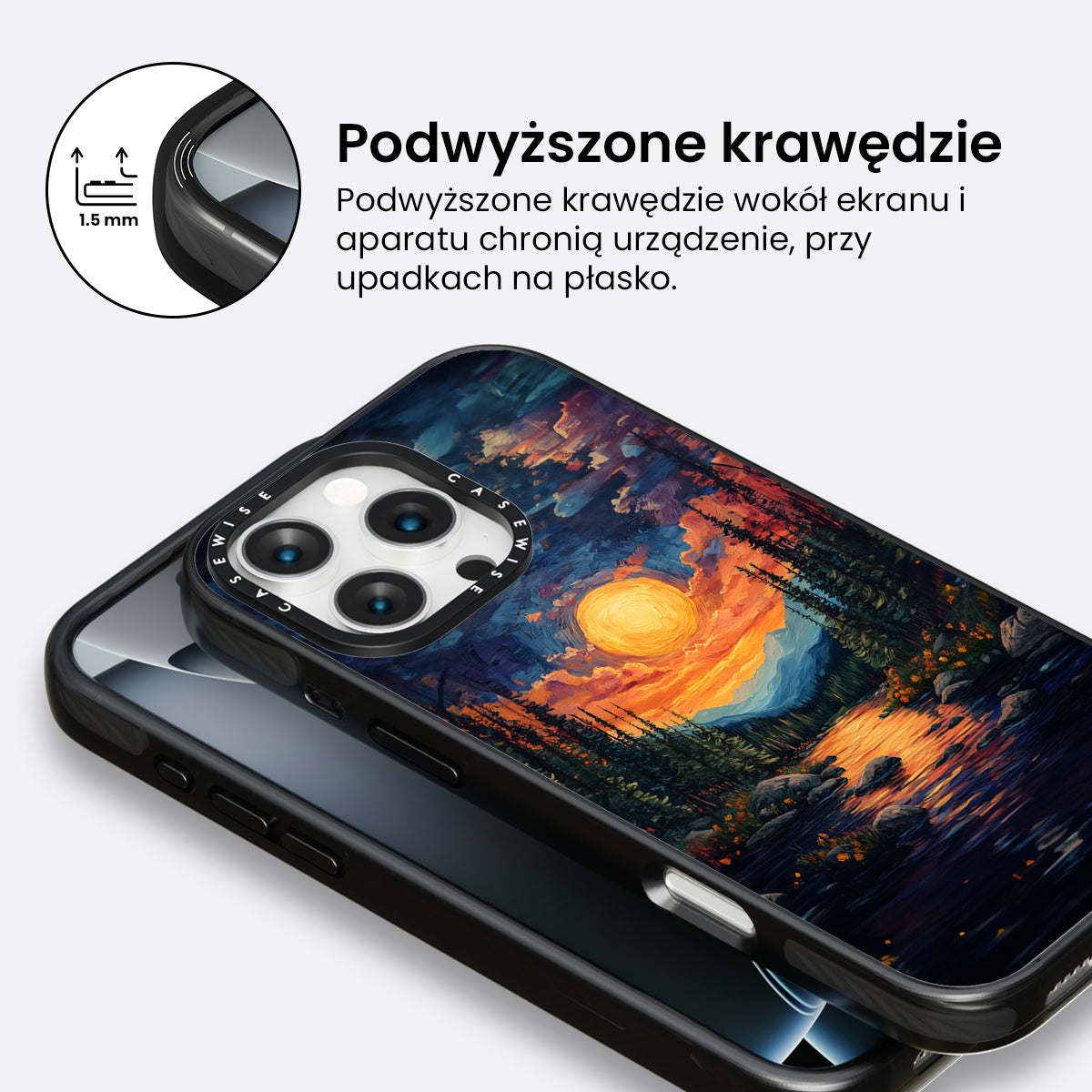 1.5 mm

Podwyższone krawędzie

Podwyższone krawędzie wokół ekranu i aparatu chronią urządzenie, przy upadkach na płasko.

CASEWISE CASEWISE