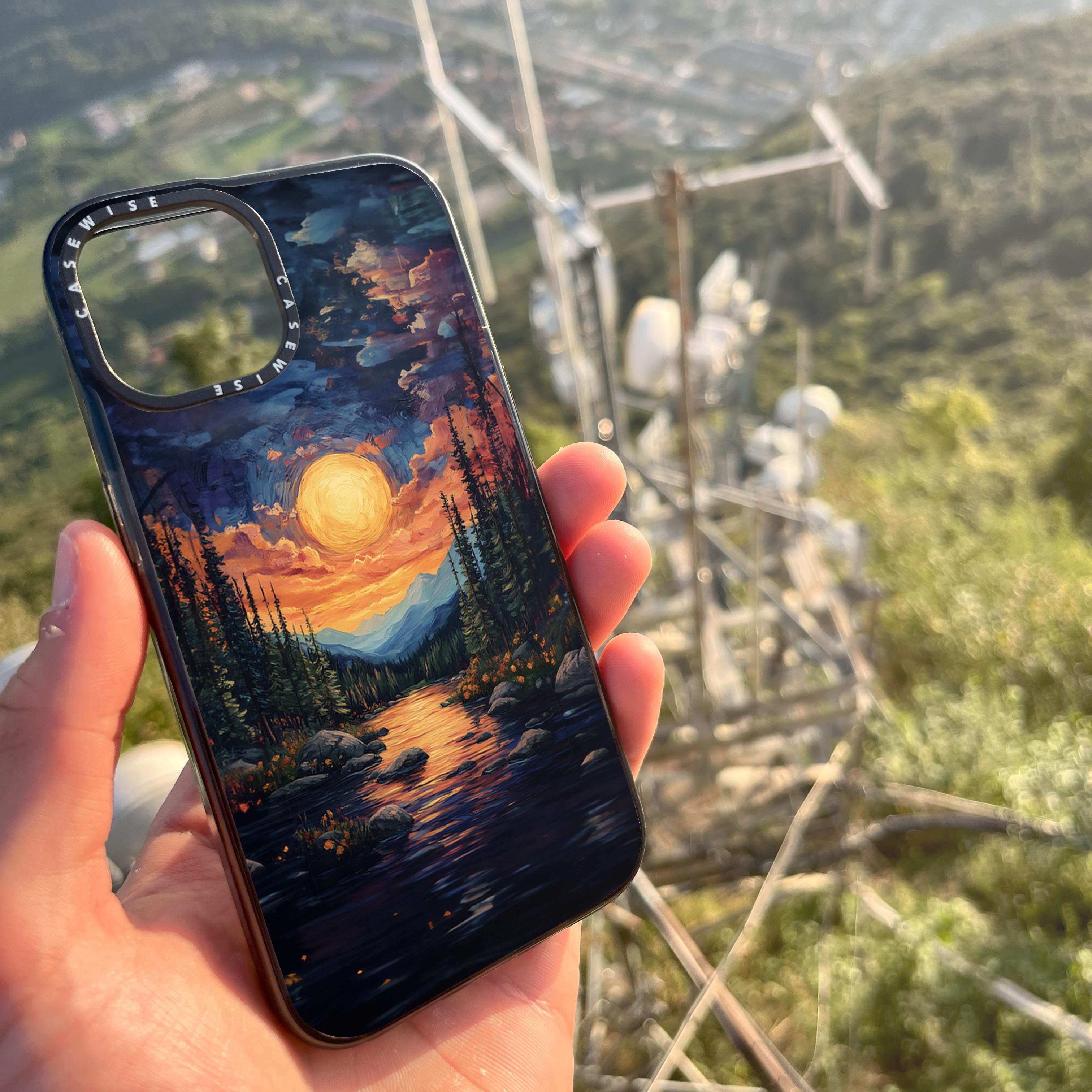 CASEWISE
CASEWISE