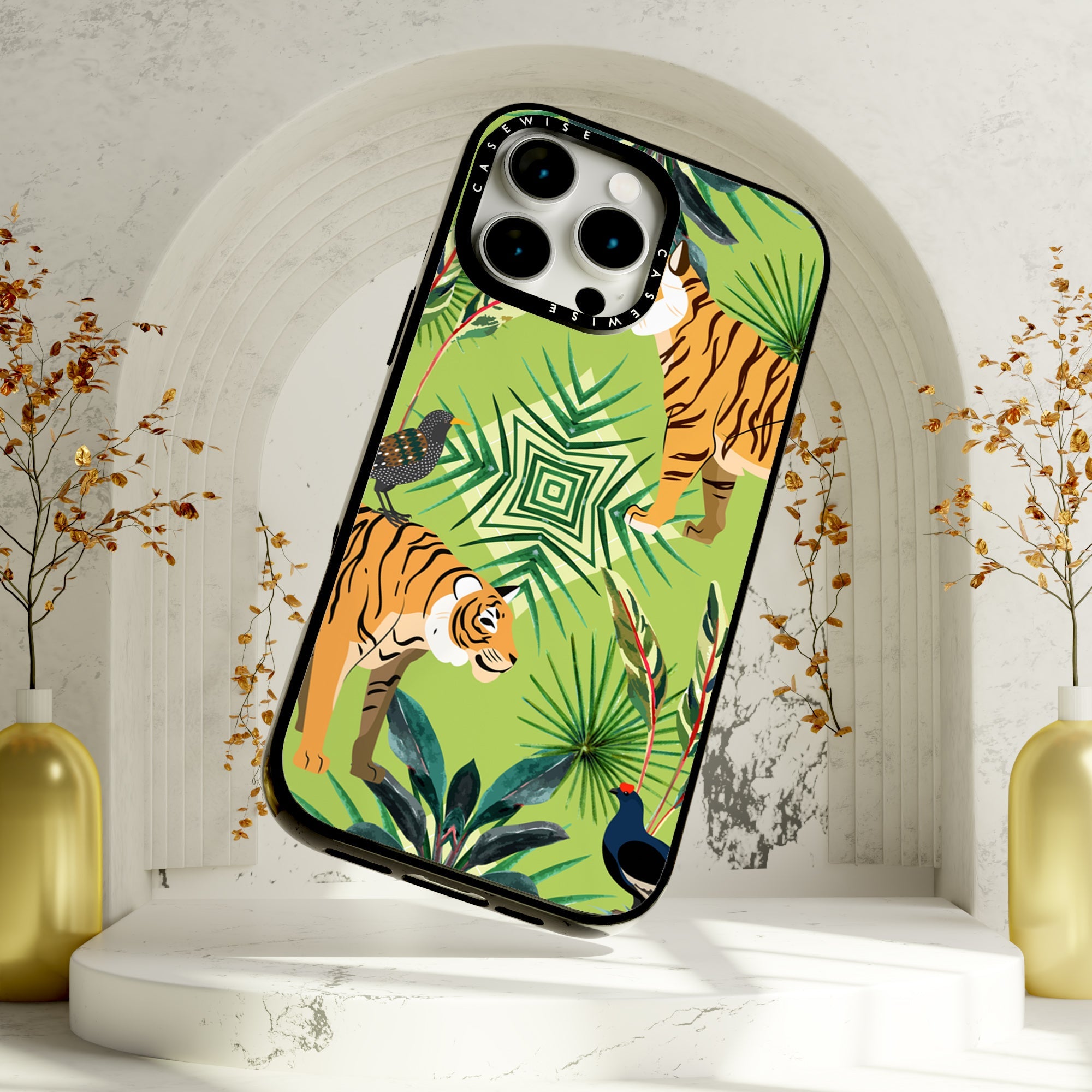 CASEWISE CASEWISE