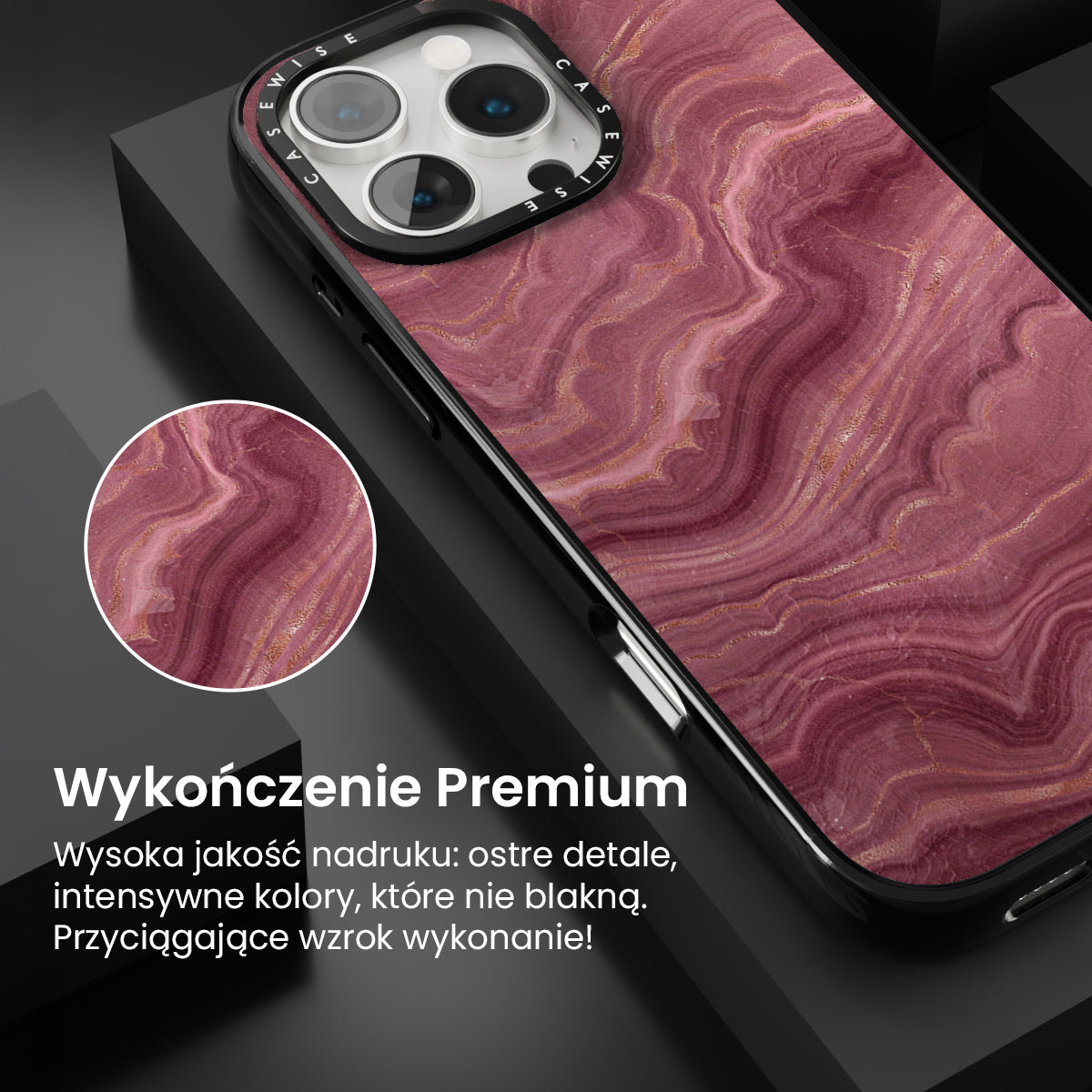 CASEWISE CASEWISE

Wykończenie Premium

Wysoka jakość nadruku: ostre detale, intensywne kolory, które nie blakną. Przyciągające wzrok wykonanie!