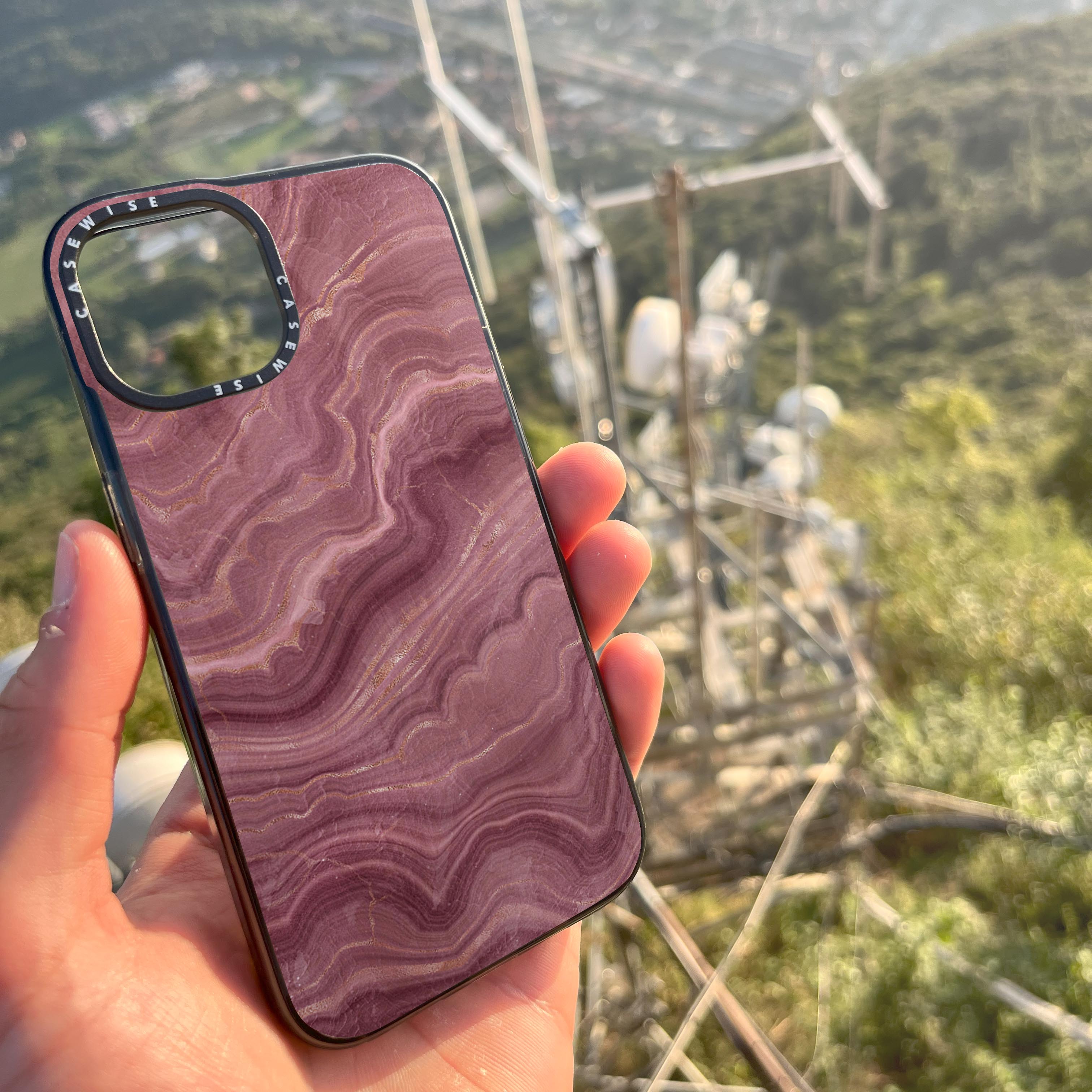 CASEWISE CASEWISE