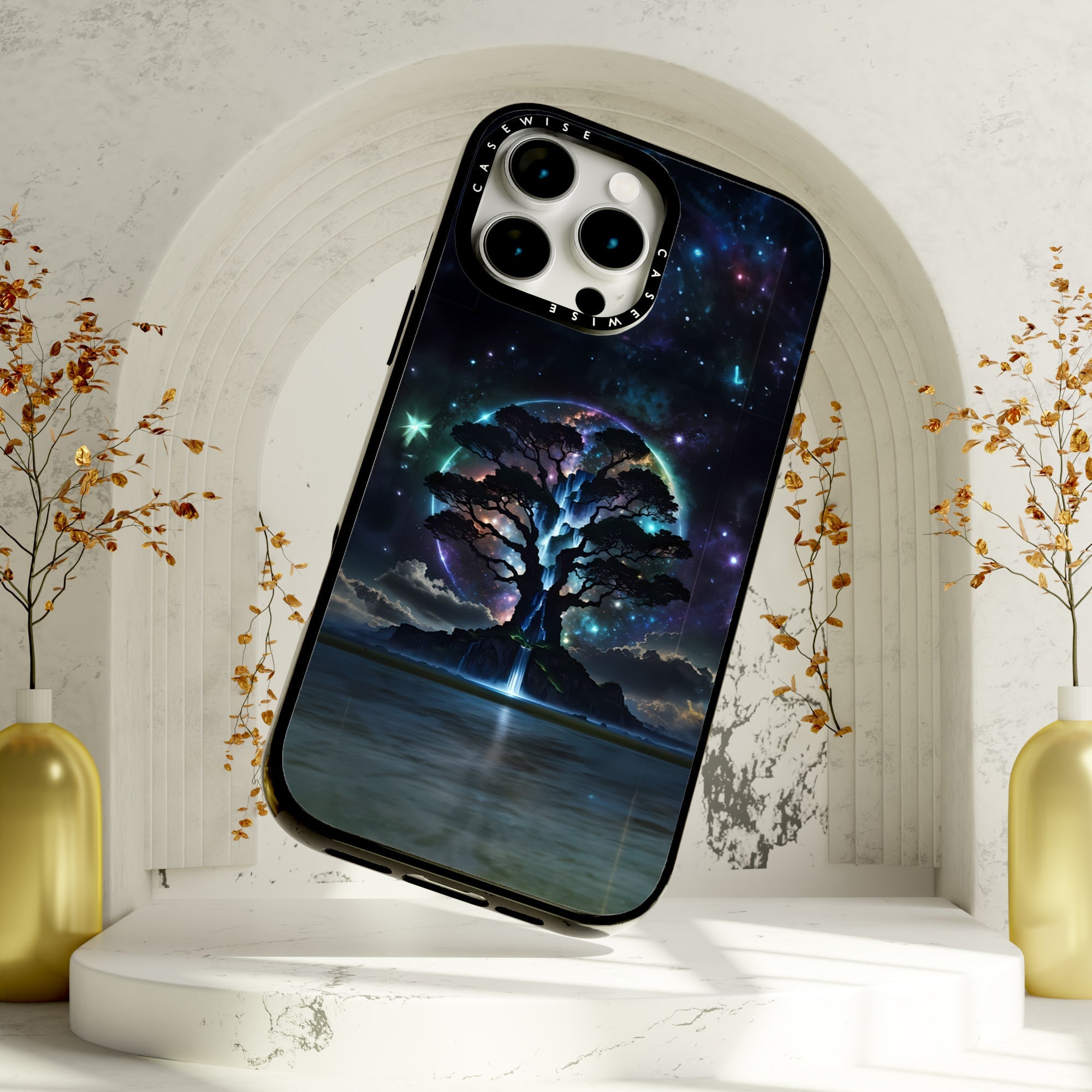 CASEWISE
CASEWISE