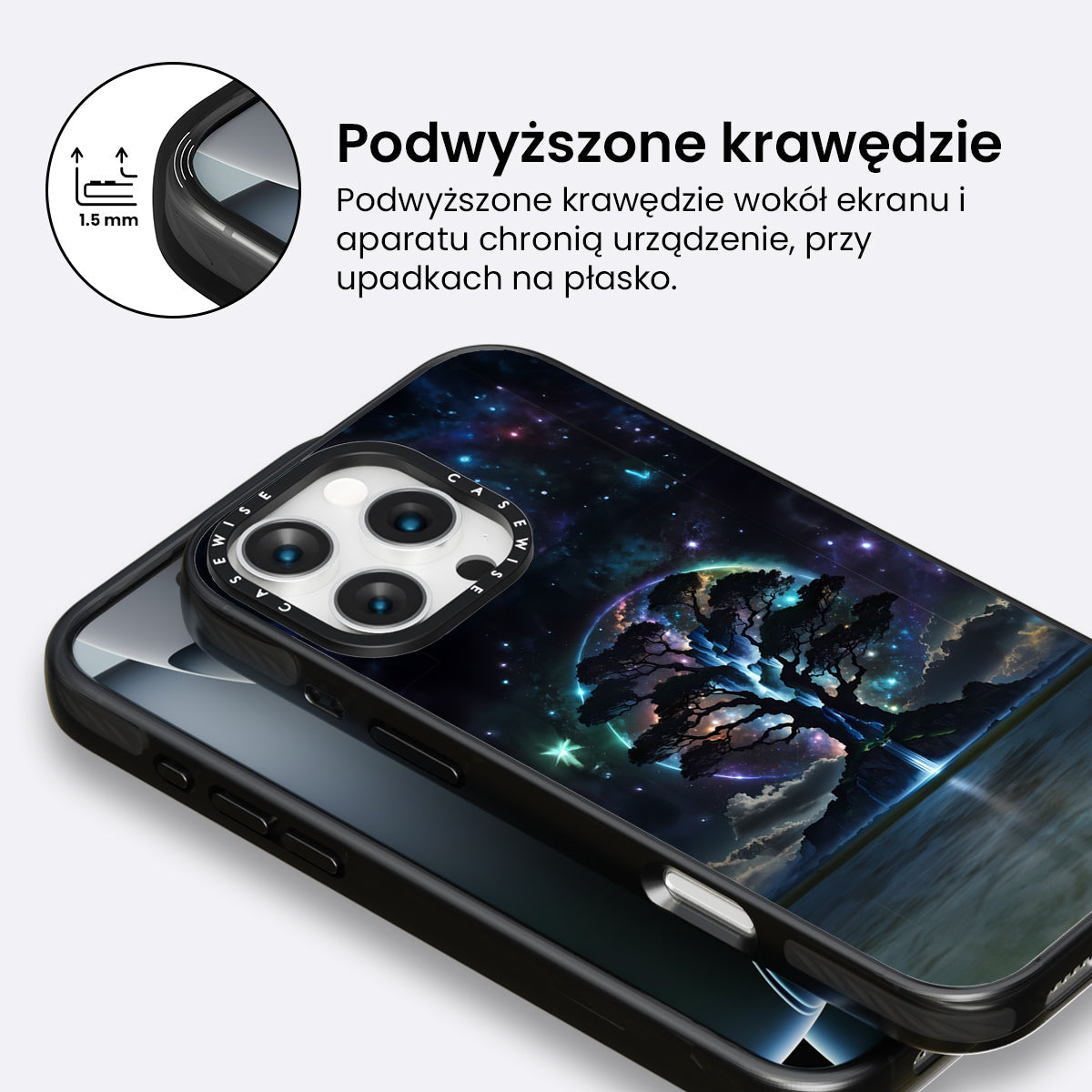 1.5 mm

Podwyższone krawędzie

Podwyższone krawędzie wokół ekranu i aparatu chronią urządzenie, przy upadkach na płasko.

CASEWISE CASEWISE