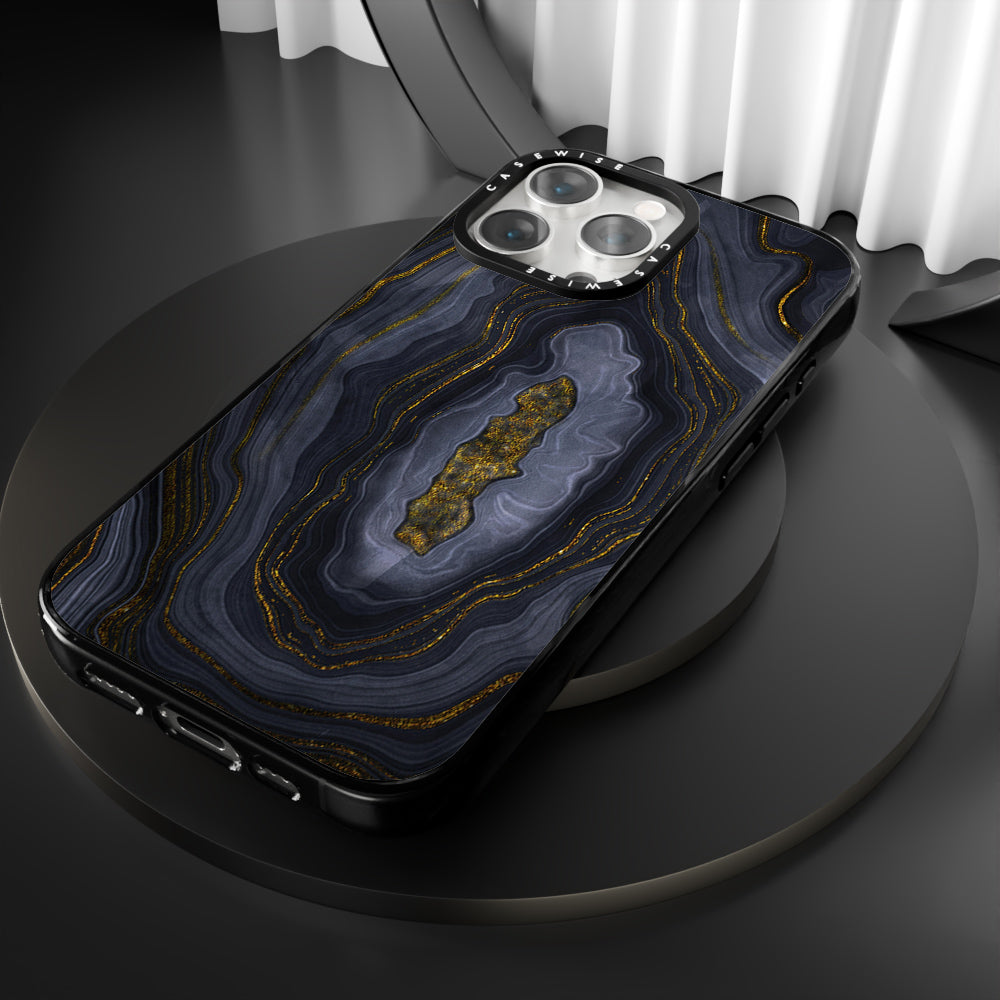 CASEWISE
CASEWISE