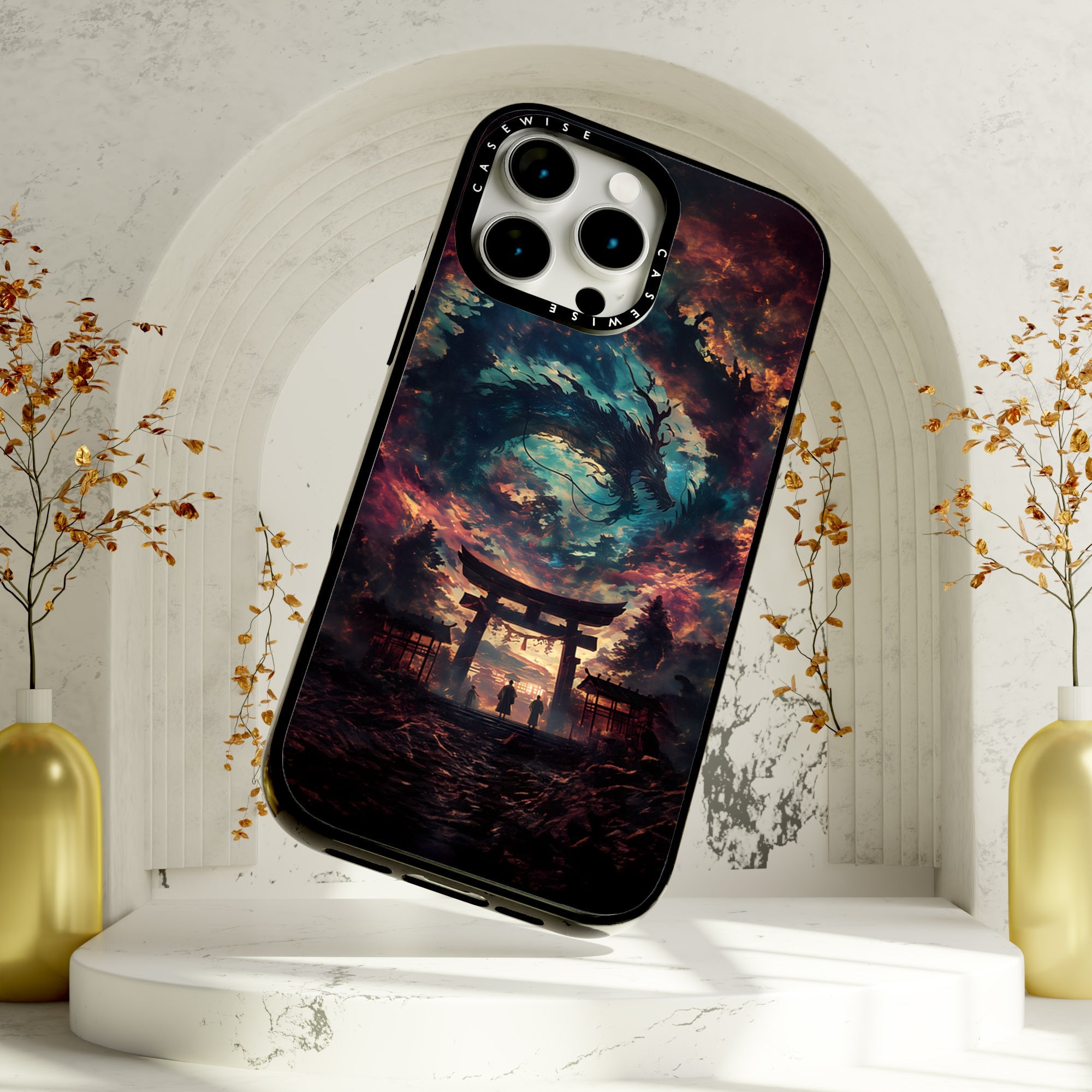 CASEWISE
CASEWISE