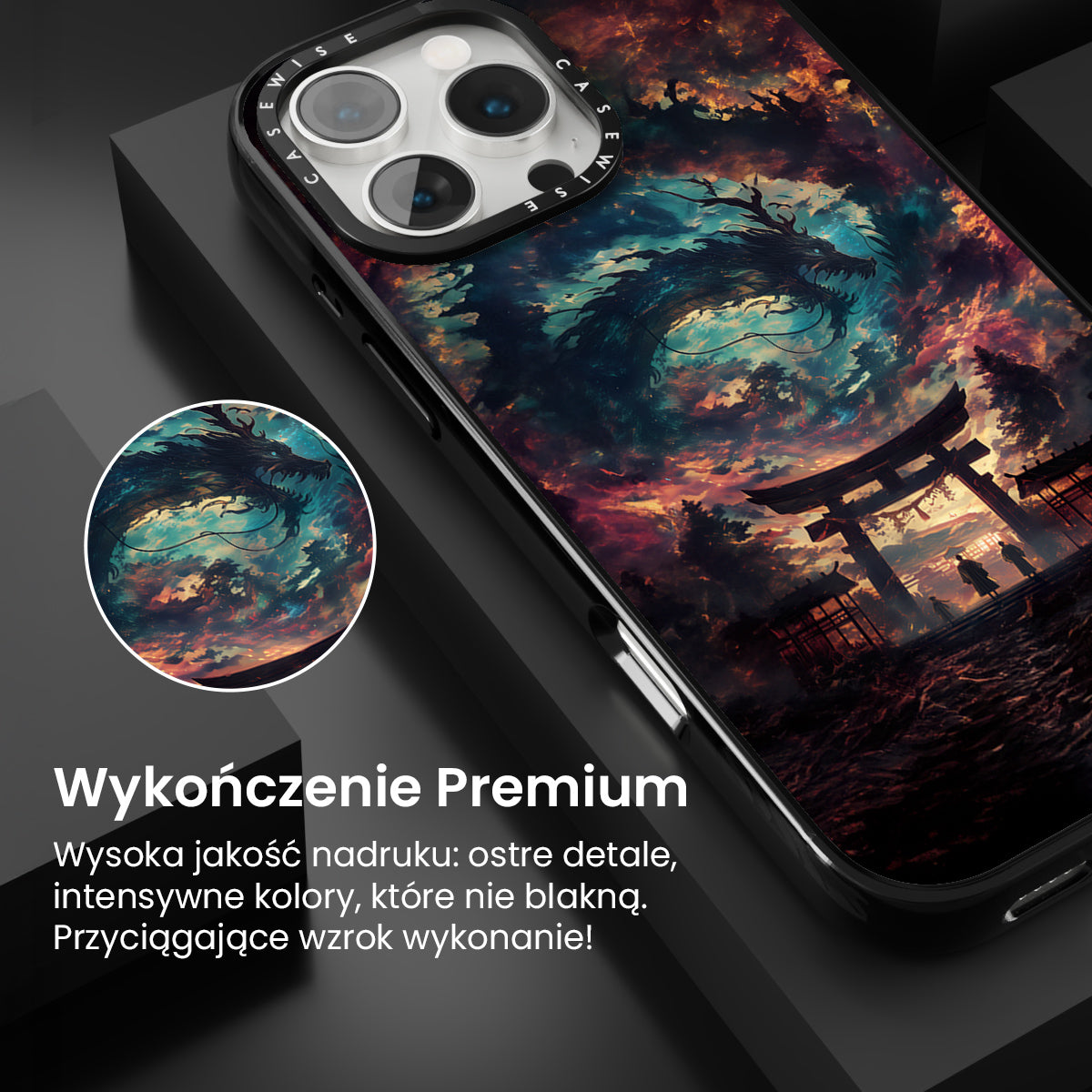 CASEWISE CASEWISE

Wykończenie Premium

Wysoka jakość nadruku: ostre detale, intensywne kolory, które nie blakną. Przyciągające wzrok wykonanie!