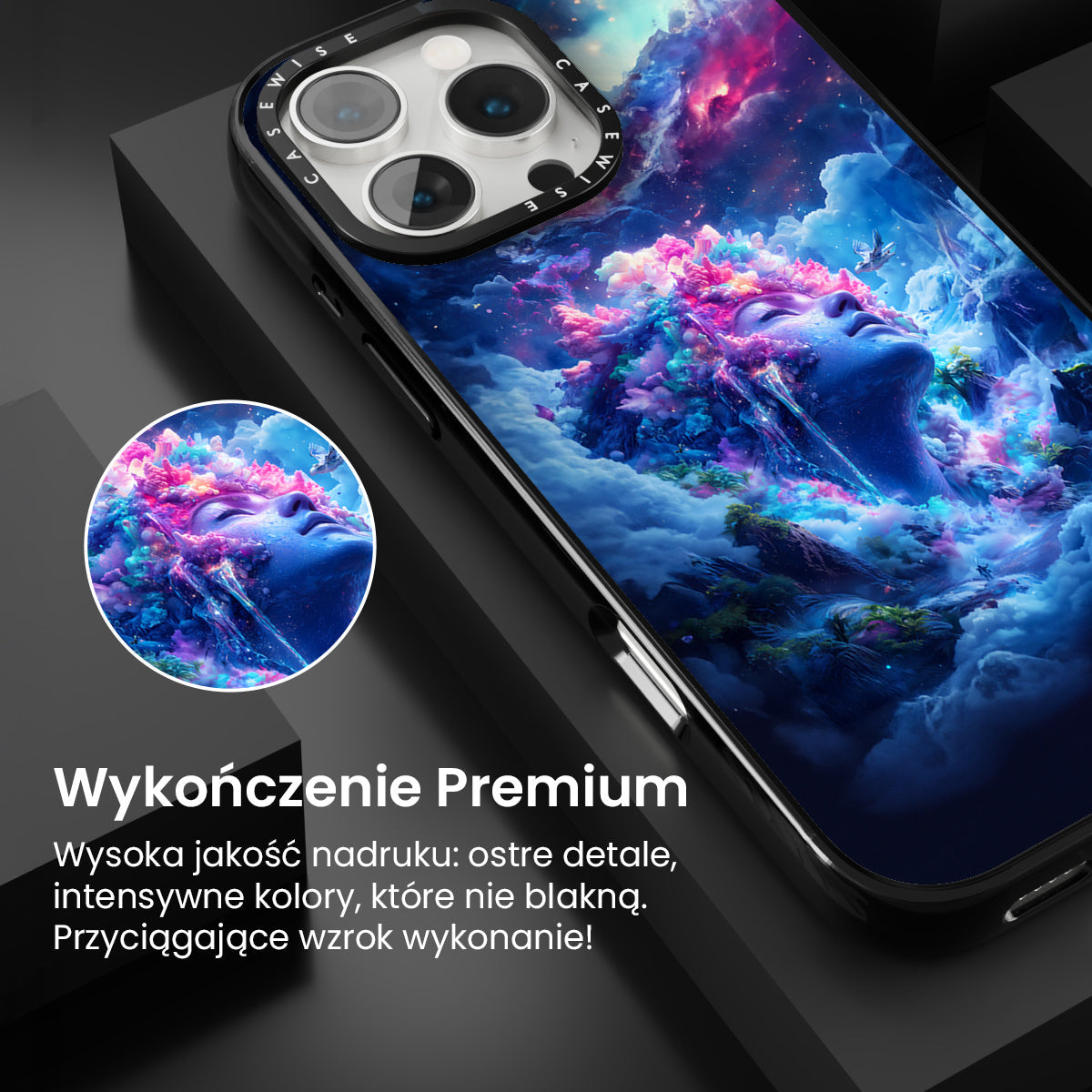 CASEWISE CASEWISE

Wykończenie Premium

Wysoka jakość nadruku: ostre detale, intensywne kolory, które nie blakną. Przyciągające wzrok wykonanie!