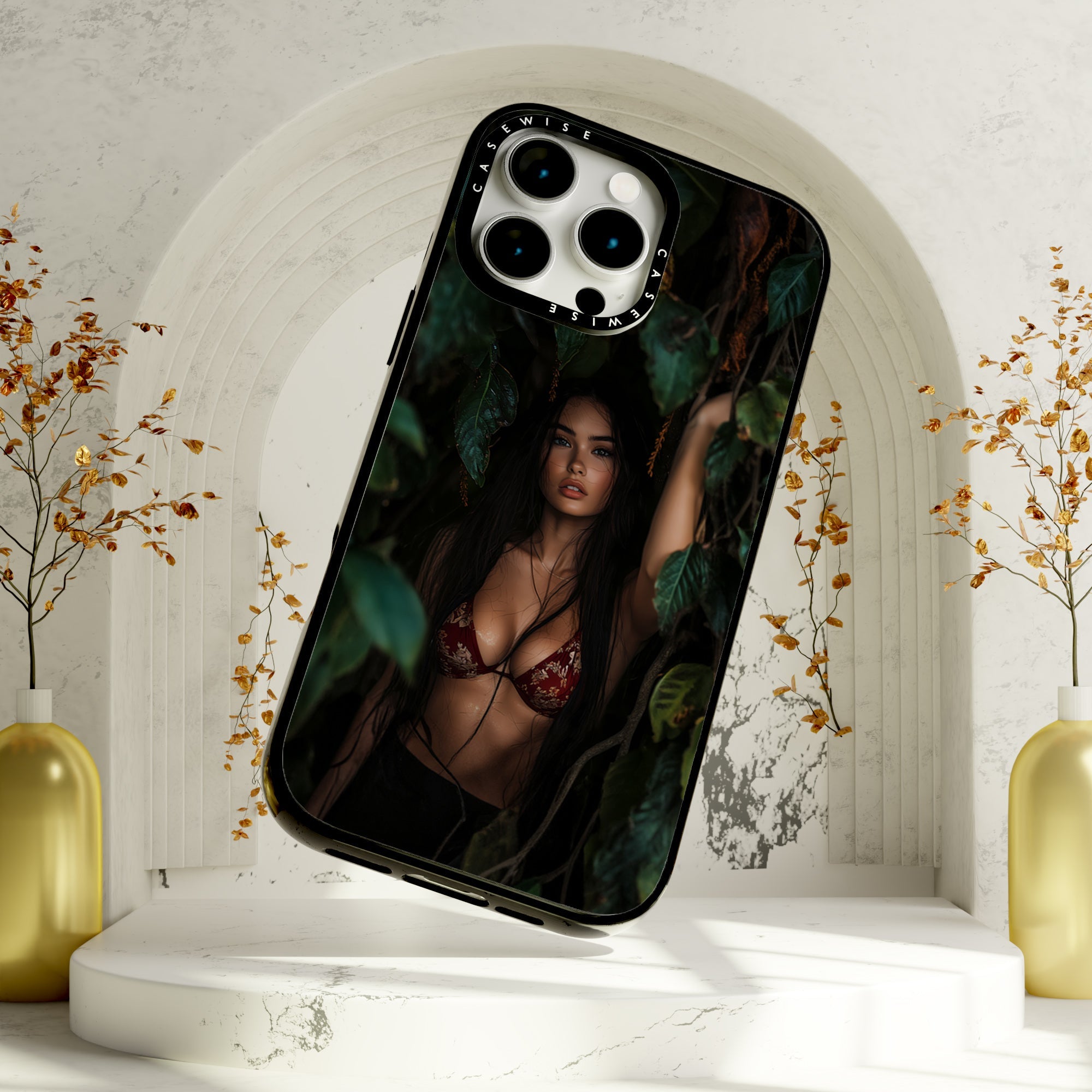 CASEWISE CASEWISE