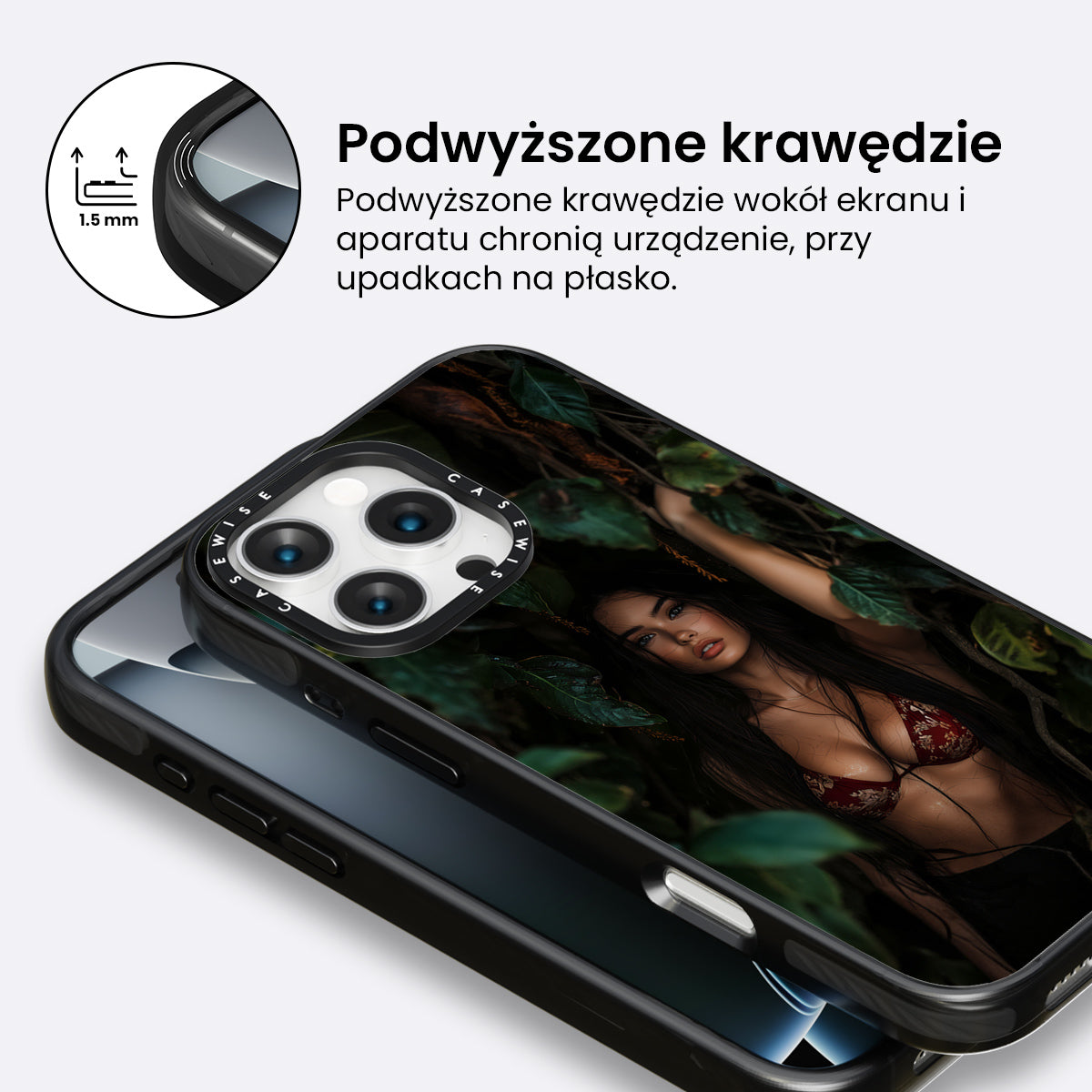 1.5 mm

Podwyższone krawędzie

Podwyższone krawędzie wokół ekranu i aparatu chronią urządzenie, przy upadkach na płasko.

CASEWISE CASEWISE