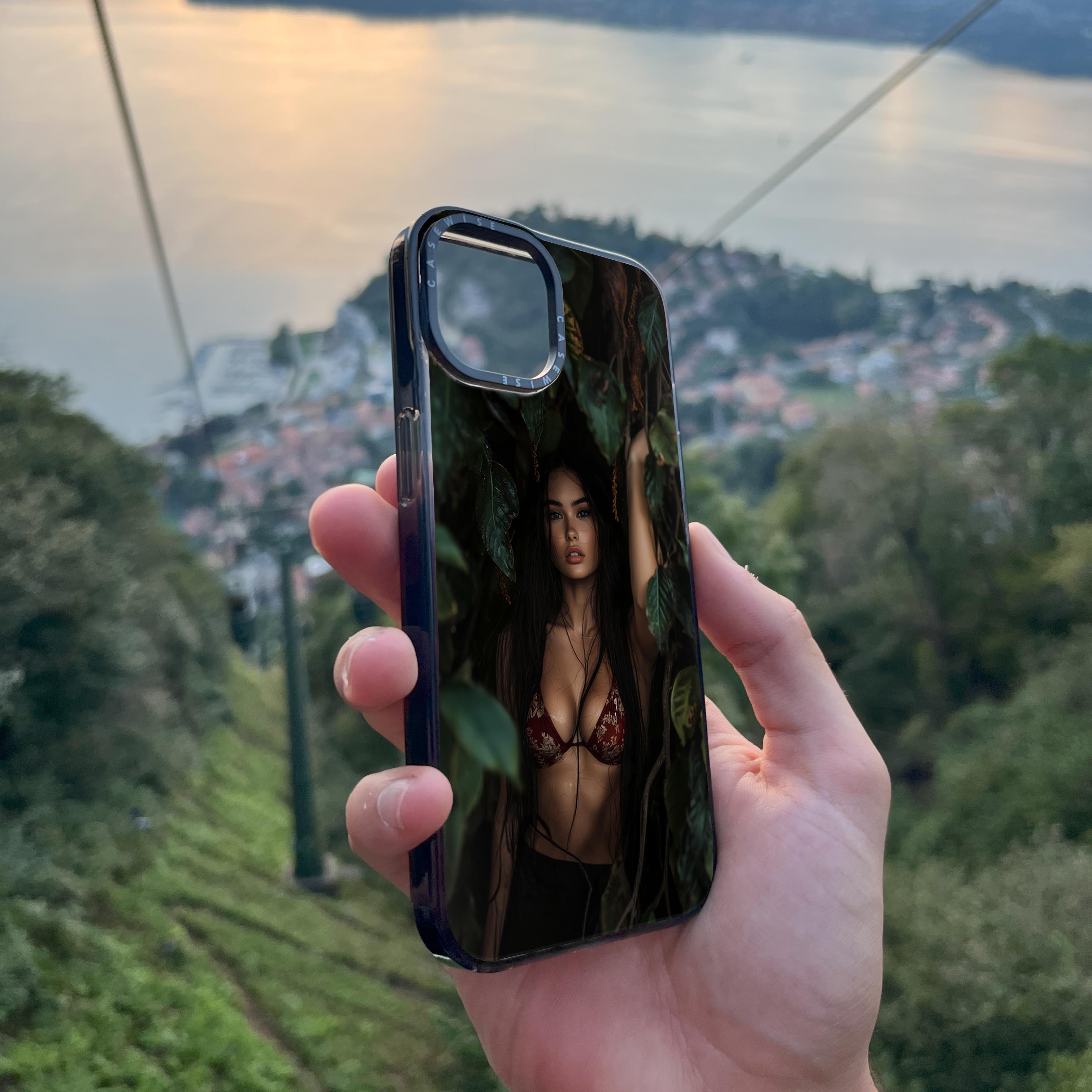 CASEWISE CASEWISE