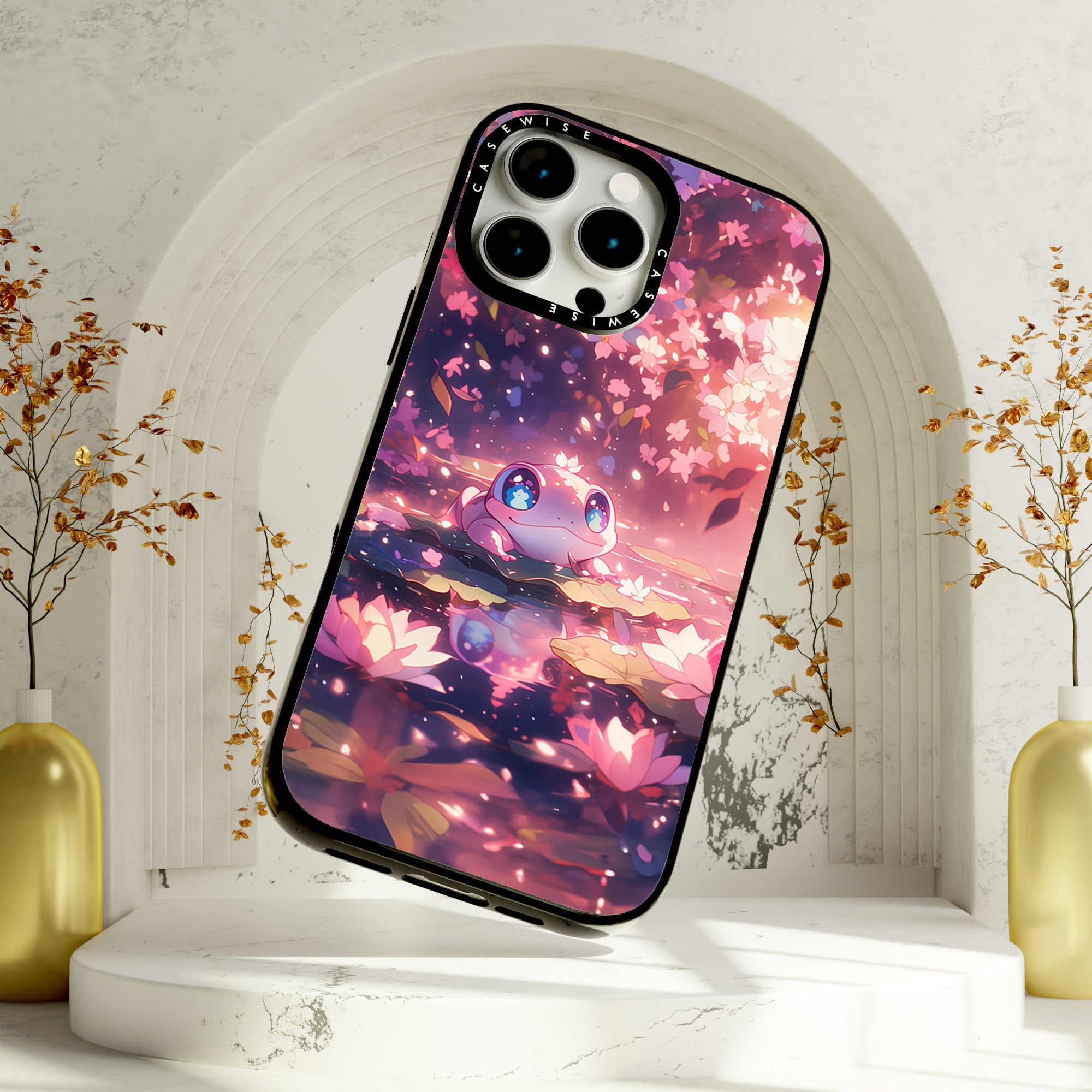 CASEWISE
CASEWISE