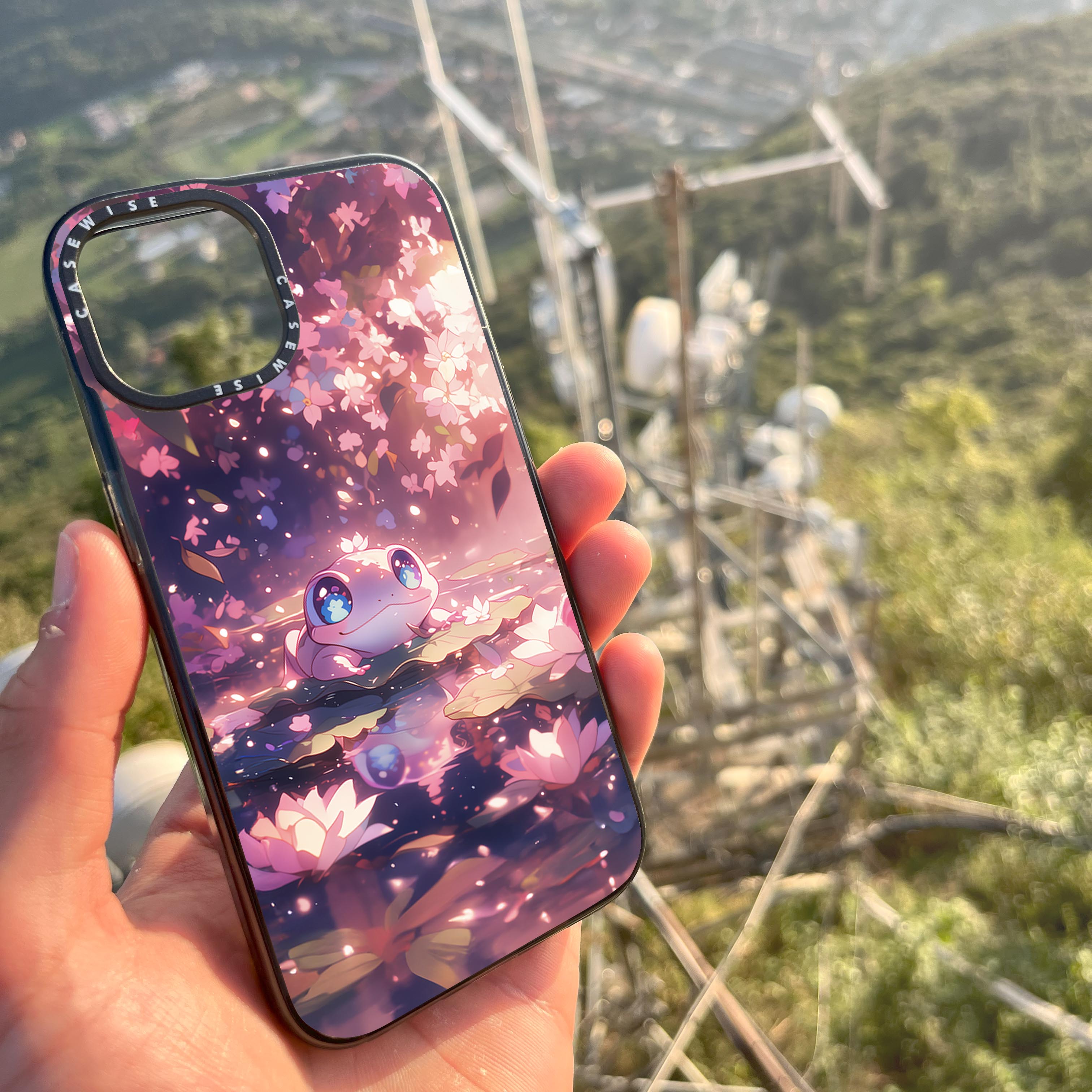 CASEWISE
CASEWISE