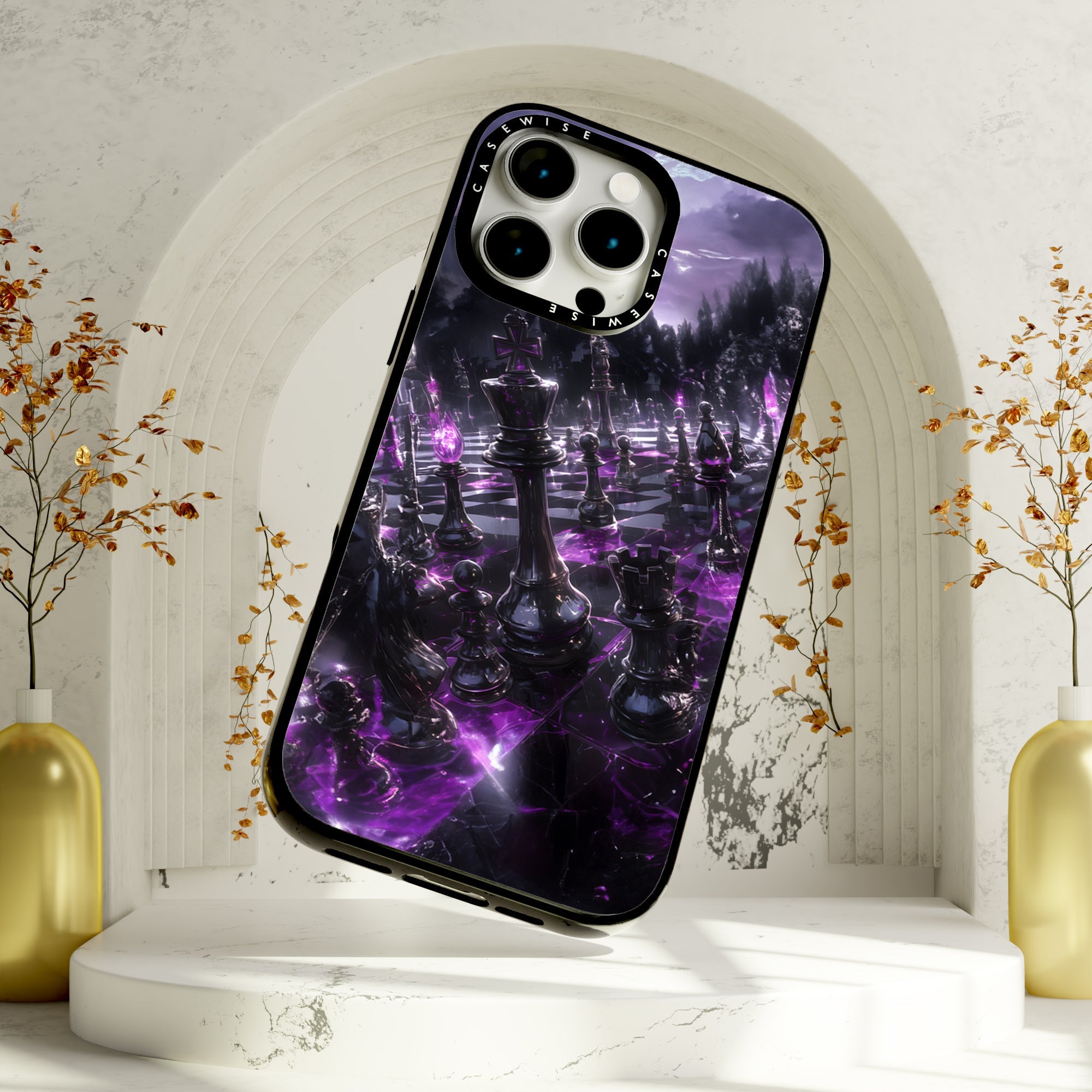 CASEWISE CASEWISE