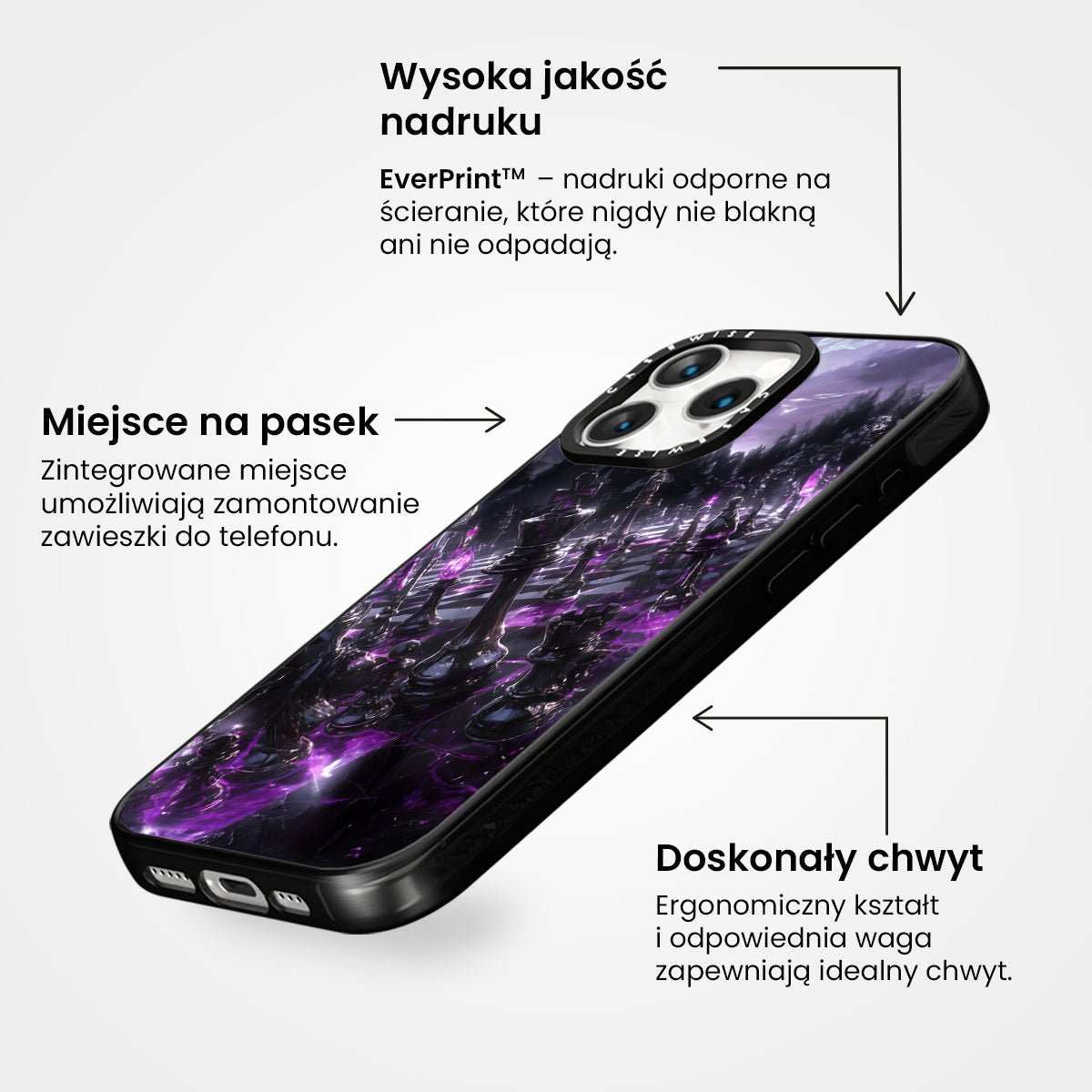 Wysoka jakość nadruku

EverPrint™ – nadruki odporne na ścieranie, które nigdy nie blakną ani nie odpadają.

CASEWISE

CASEWISE

Miejsce na pasek

Zintegrowane miejsce umożliwiają zamontowanie zawieszki do telefonu.

Doskonały chwyt

Ergonomiczny kształt i odpowiednia waga zapewniają idealny chwyt.