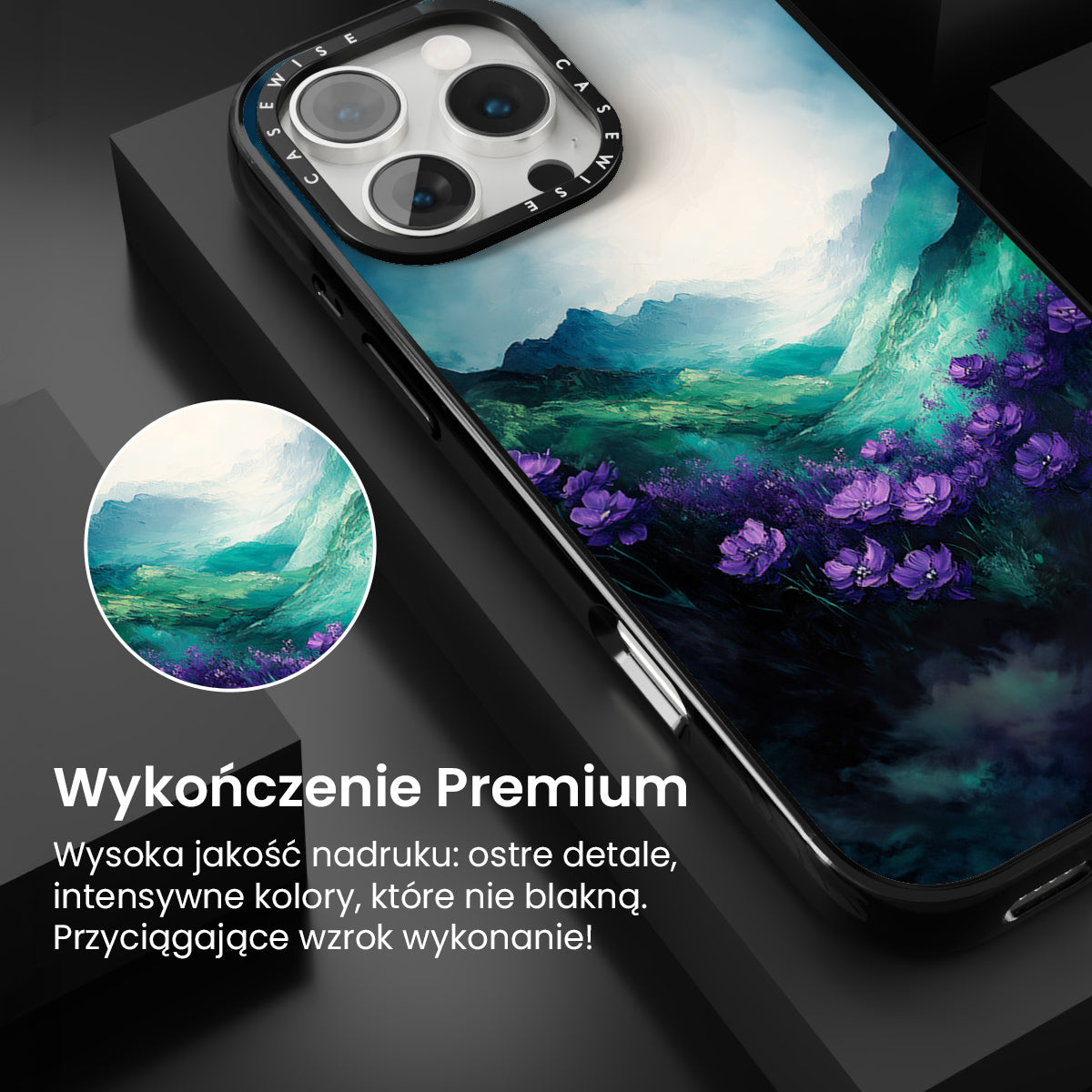 CASEWISE CASEWISE

Wykończenie Premium

Wysoka jakość nadruku: ostre detale, intensywne kolory, które nie blakną. Przyciągające wzrok wykonanie!