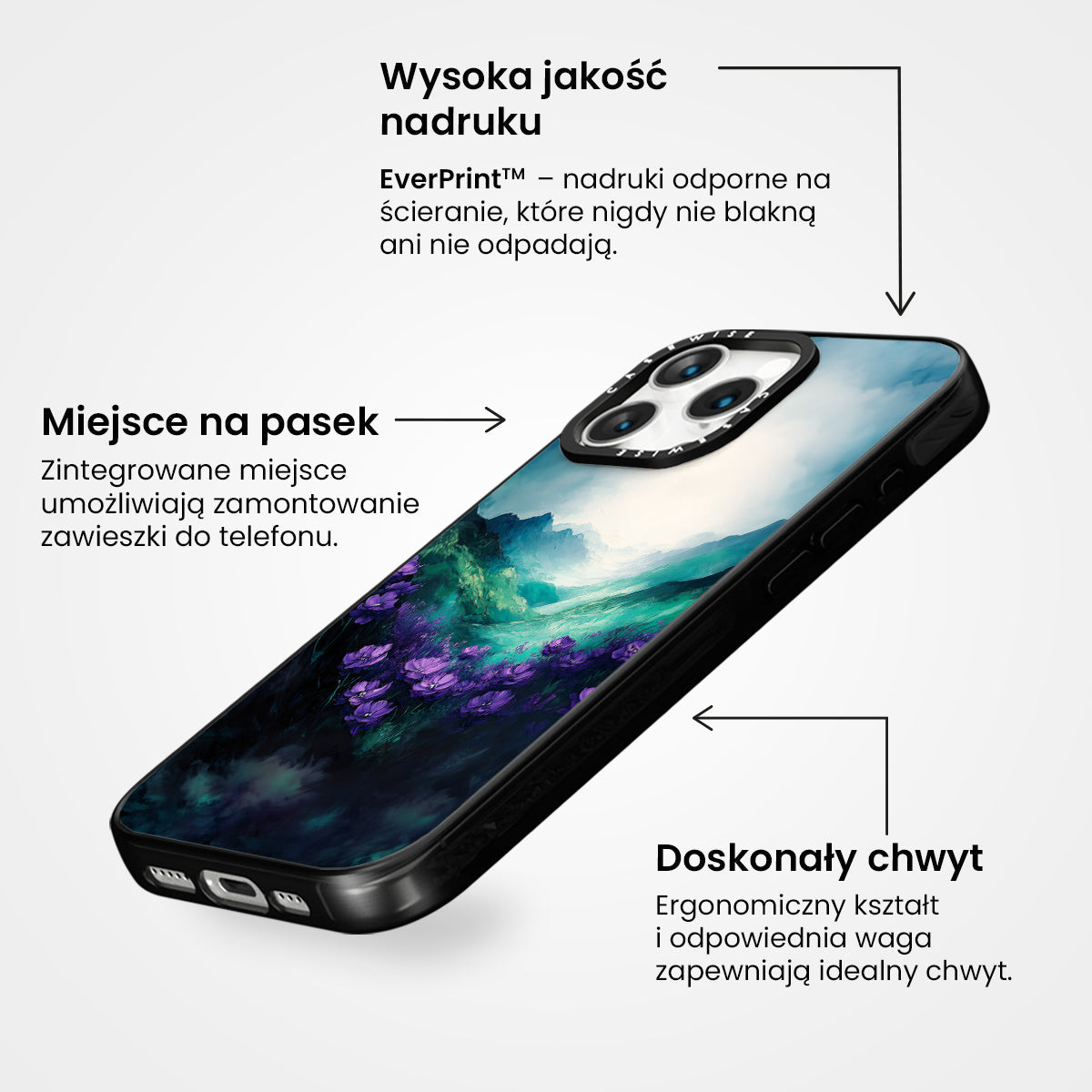 Wysoka jakość nadruku

EverPrint™ – nadruki odporne na ścieranie, które nigdy nie blakną ani nie odpadają.

CASEWISE CASEWISE

Miejsce na pasek

Zintegrowane miejsce umożliwiają zamontowanie zawieszki do telefonu.

Doskonały chwyt

Ergonomiczny kształt i odpowiednia waga zapewniają idealny chwyt.