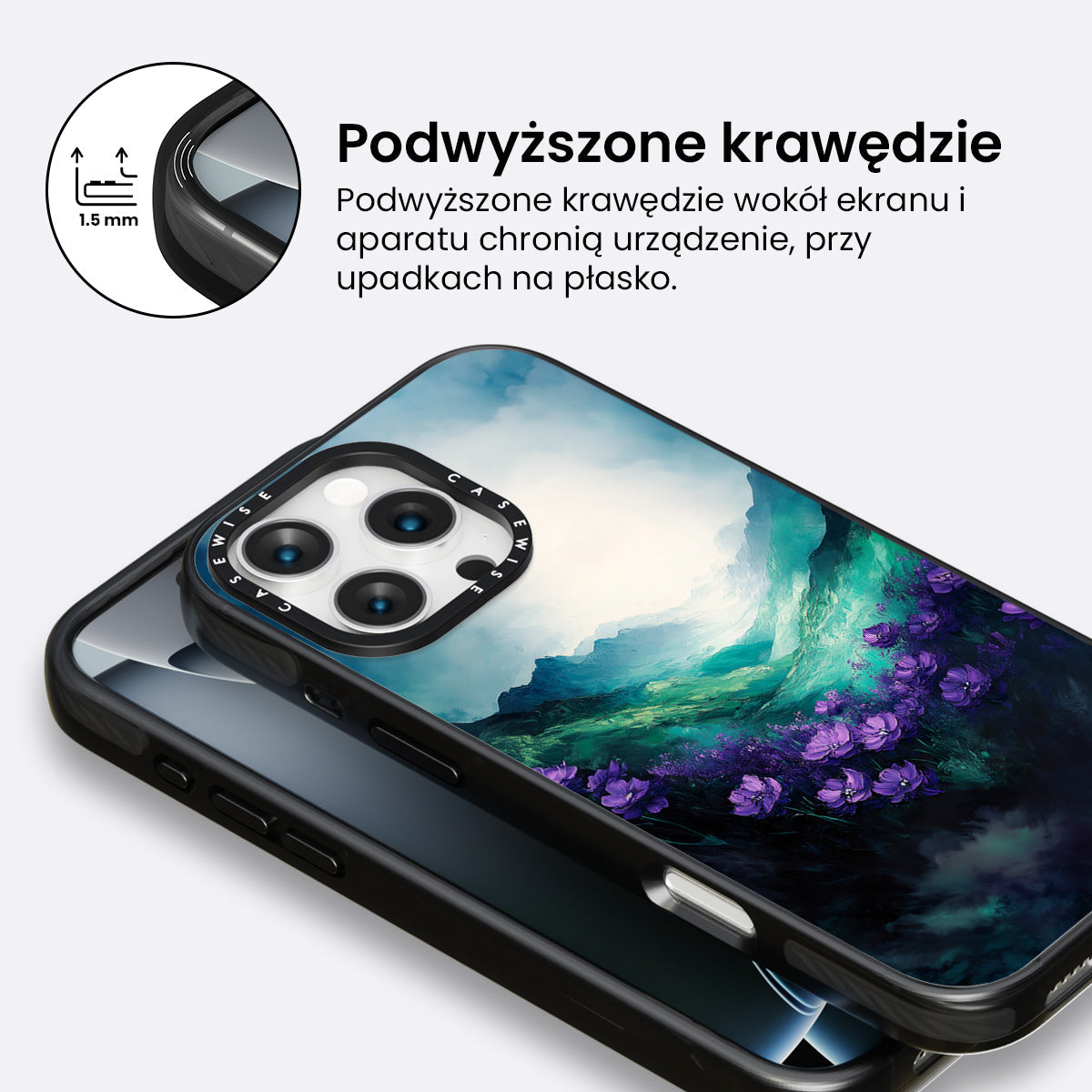 1.5 mm

Podwyższone krawędzie

Podwyższone krawędzie wokół ekranu i aparatu chronią urządzenie, przy upadkach na płasko.

CASEWISE CASEWISE