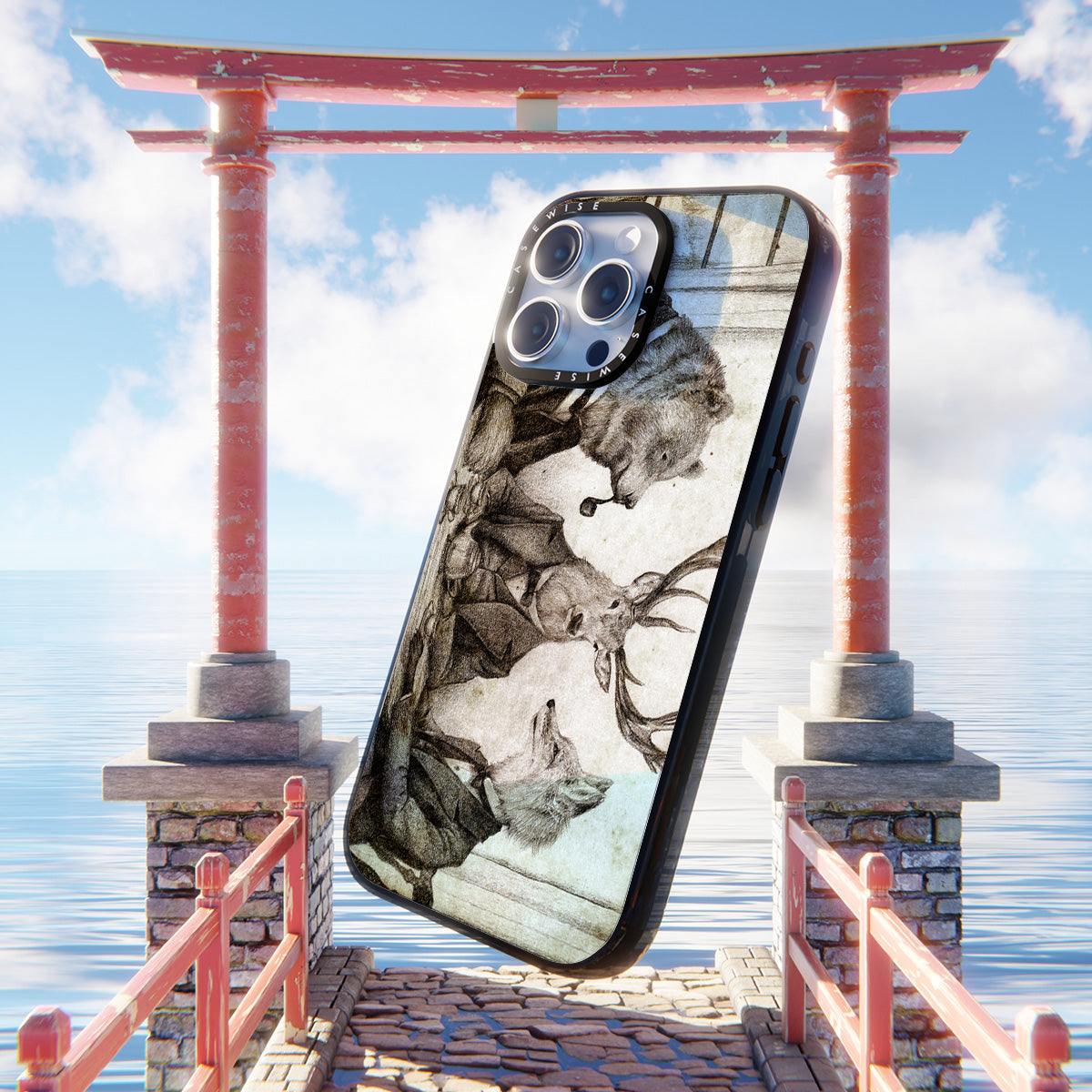 CASEWISE CASEWISE