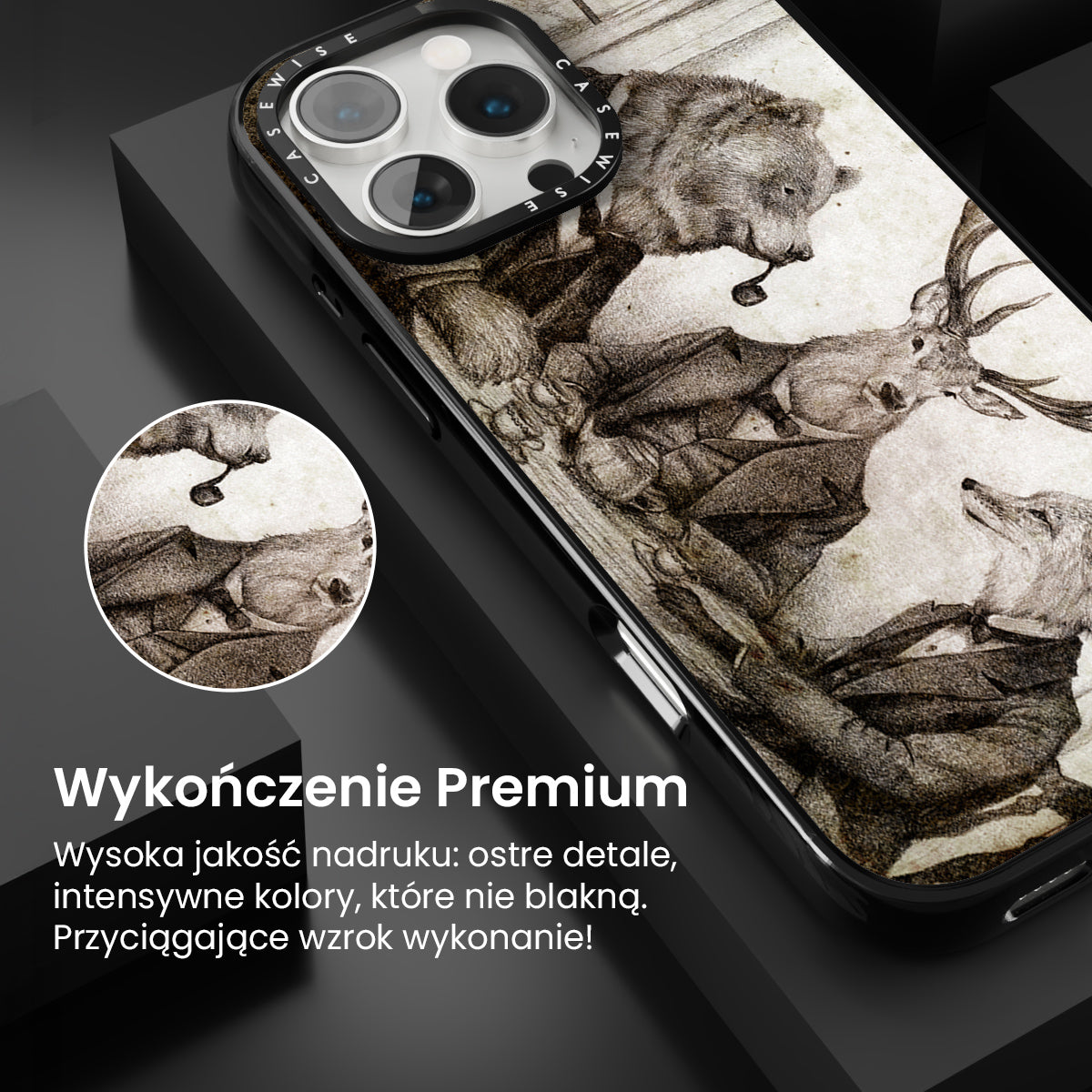 CASEWISE CASEWISE

Wykończenie Premium

Wysoka jakość nadruku: ostre detale, intensywne kolory, które nie blakną. Przyciągające wzrok wykonanie!