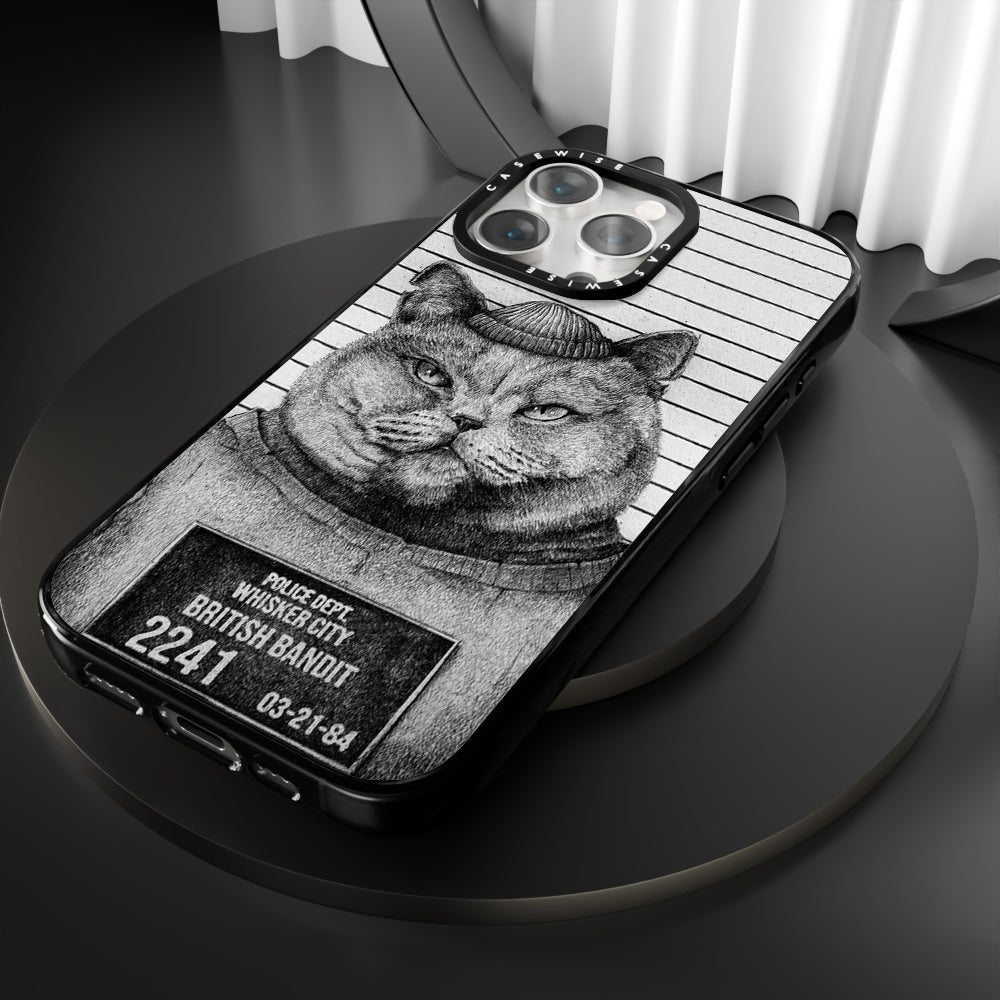 CASEWISE CASEWISE

POLICE DEPT.
WHISKER CITY
BRITISH BANDIT
2241
03-21-84