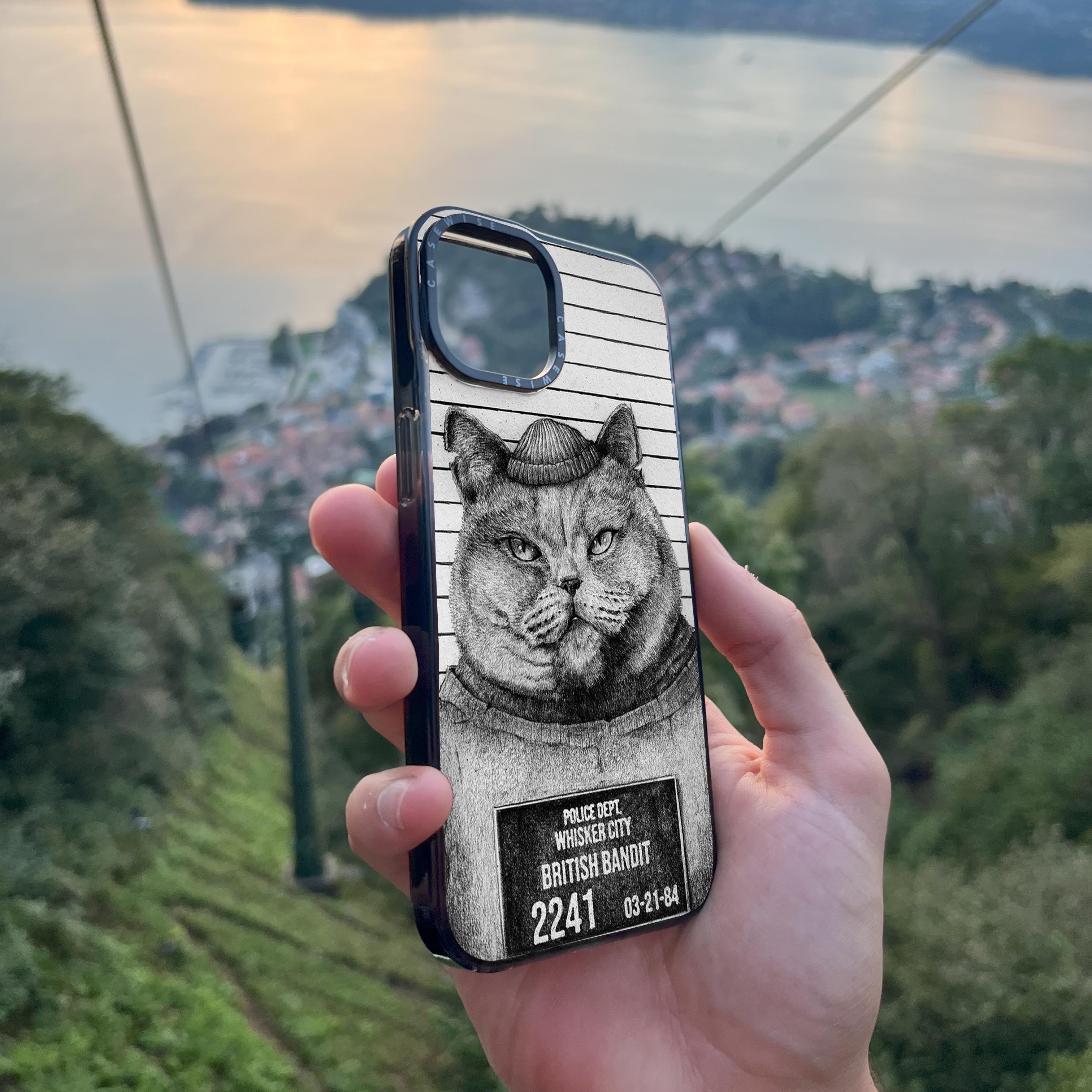 CASEWISE CASEWISE

POLICE DEPT.
WHISKER CITY
BRITISH BANDIT
2241 03-21-84