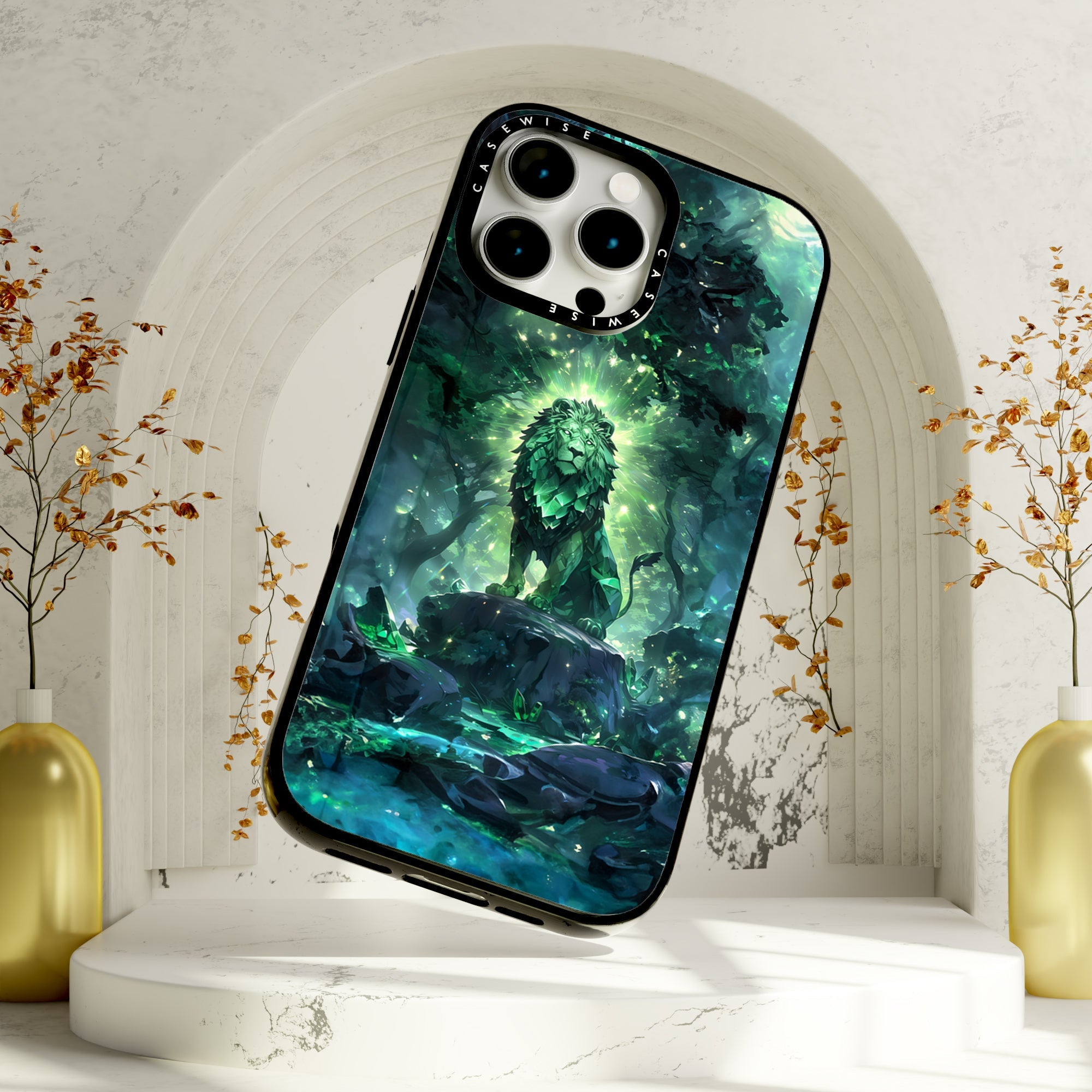 CASEWISE CASEWISE