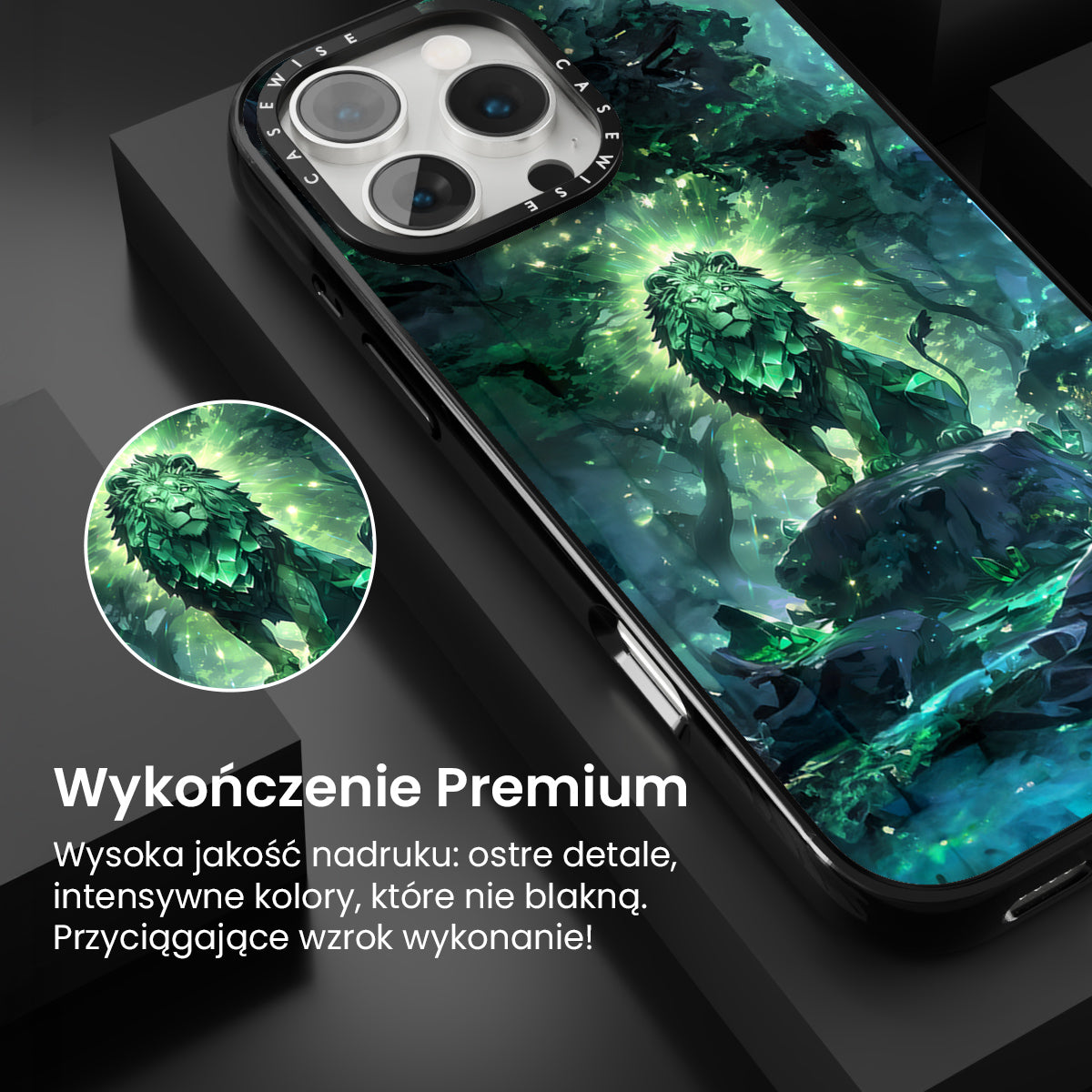 CASEWISE CASEWISE

Wykończenie Premium

Wysoka jakość nadruku: ostre detale, intensywne kolory, które nie blakną. Przyciągające wzrok wykonanie!