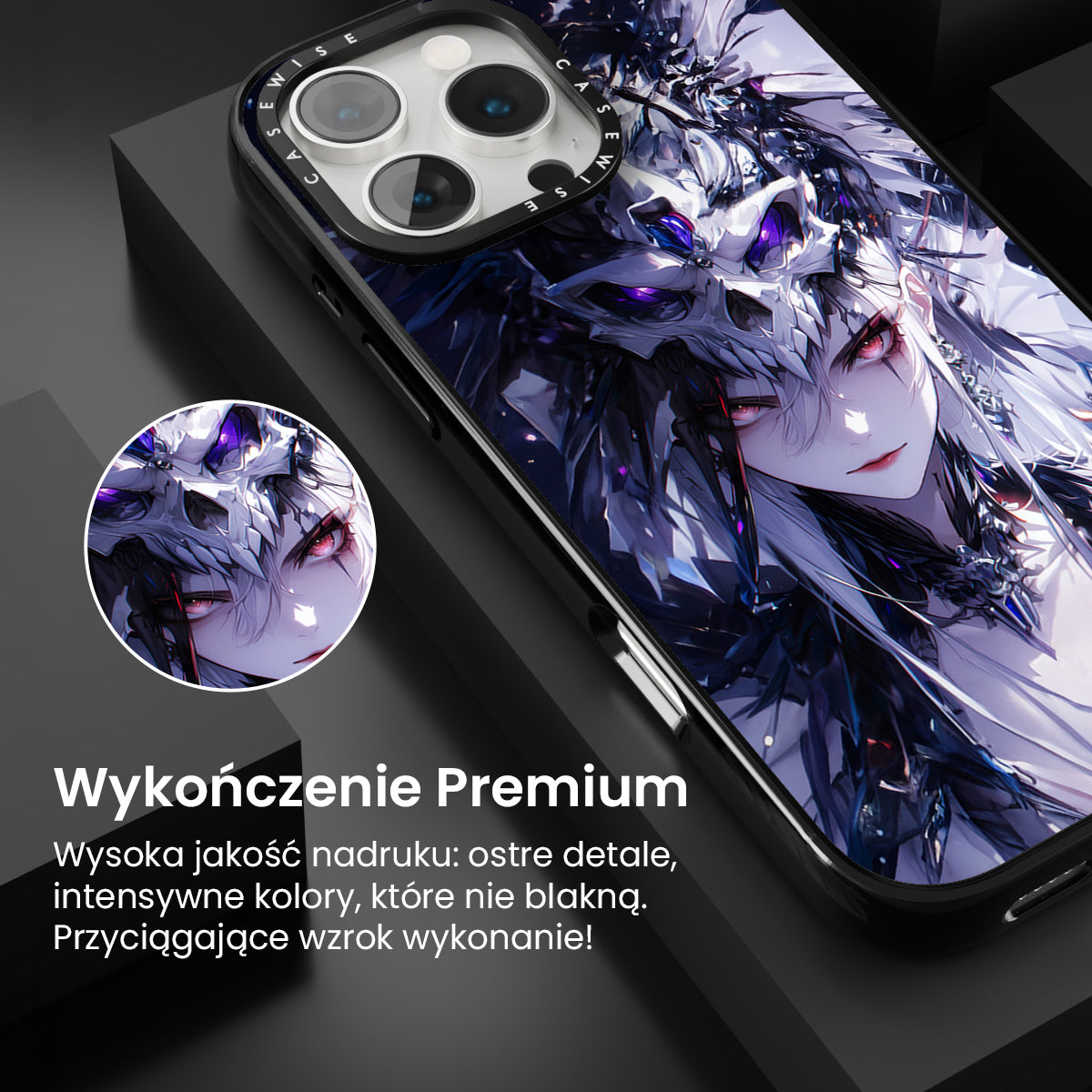 CASEWISE CASEWISE

Wykończenie Premium

Wysoka jakość nadruku: ostre detale, intensywne kolory, które nie blakną. Przyciągające wzrok wykonanie!