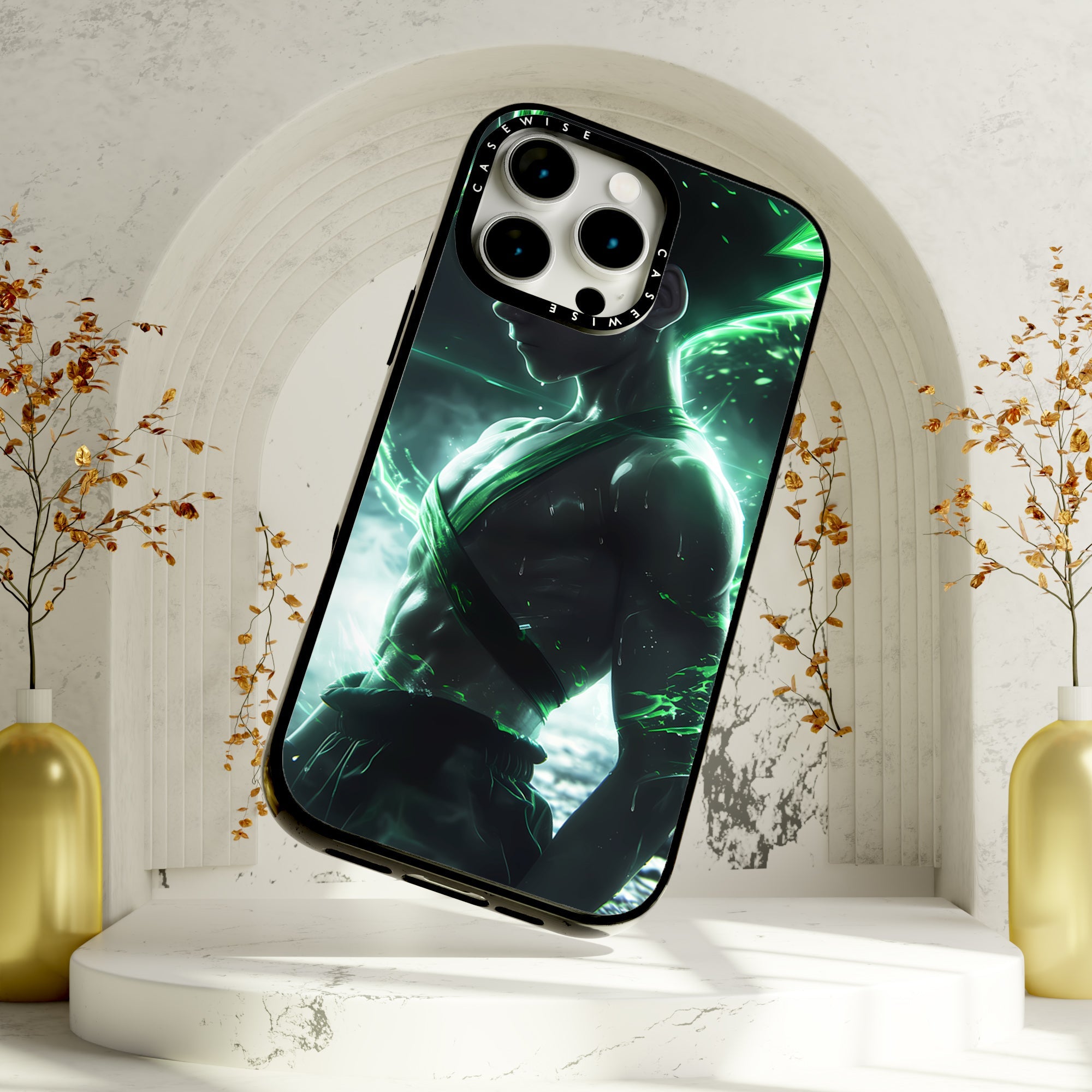 CASEWISE
CASEWISE