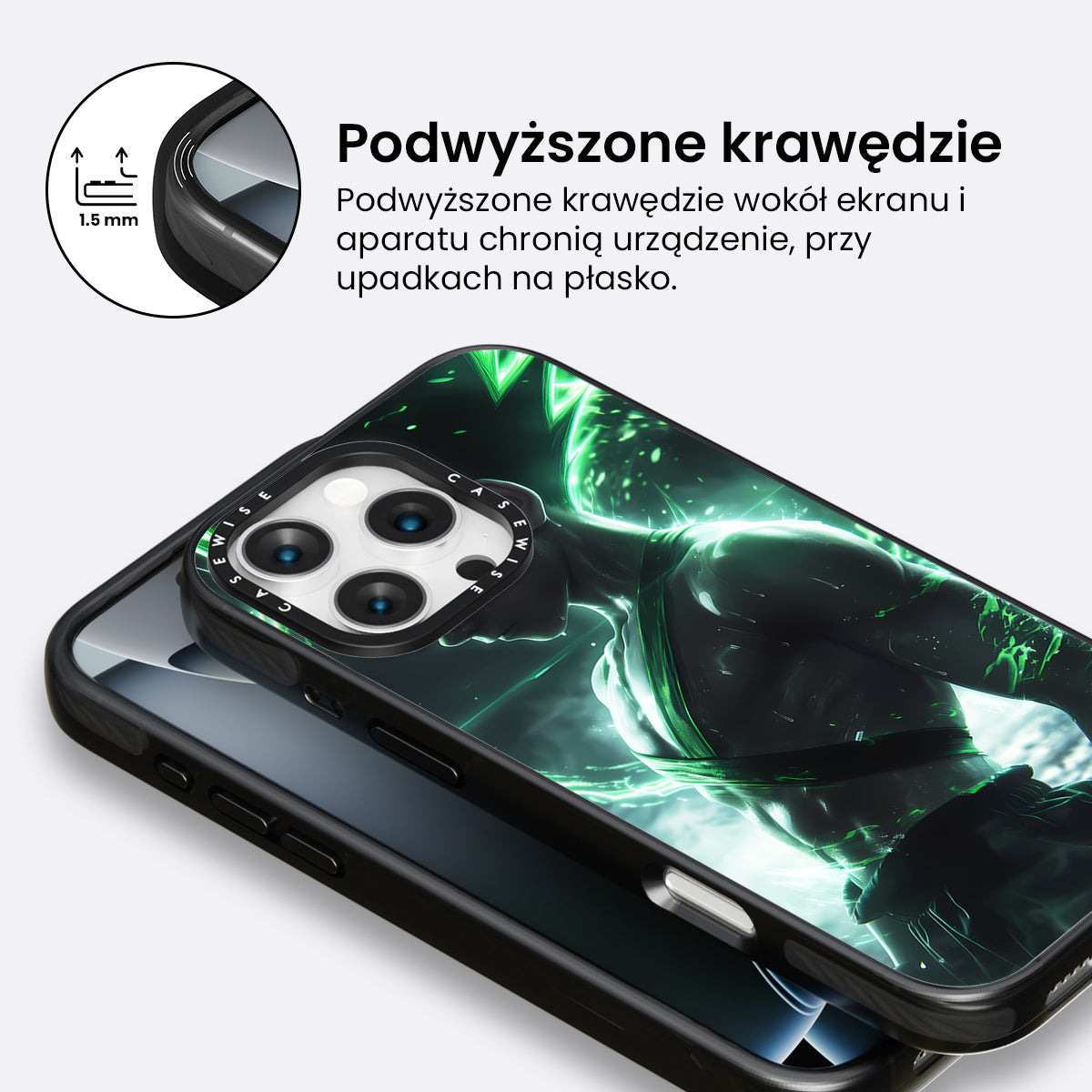 1.5 mm

Podwyższone krawędzie

Podwyższone krawędzie wokół ekranu i aparatu chronią urządzenie, przy upadkach na płasko.

CASEWISE CASEWISE