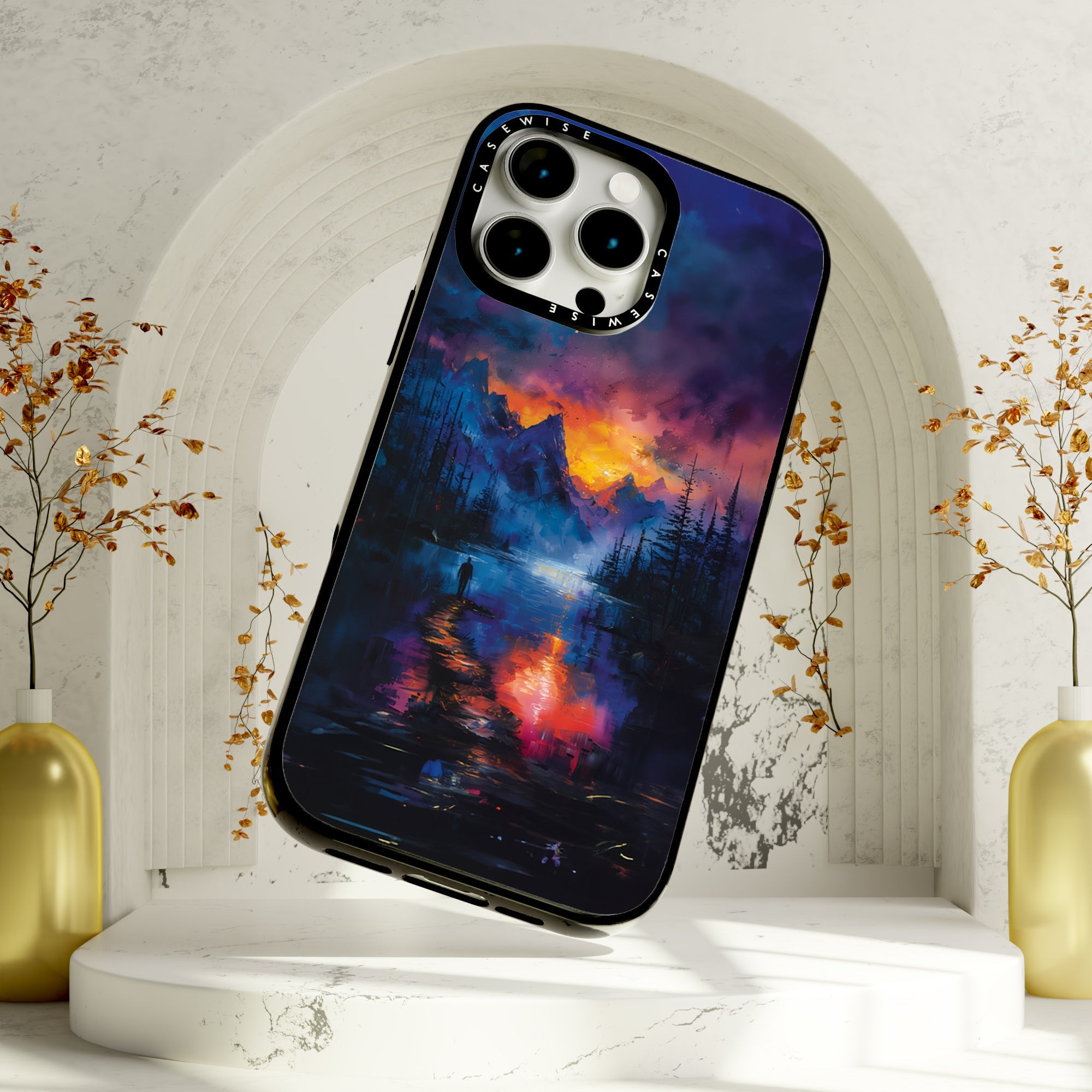 CASEWISE CASEWISE