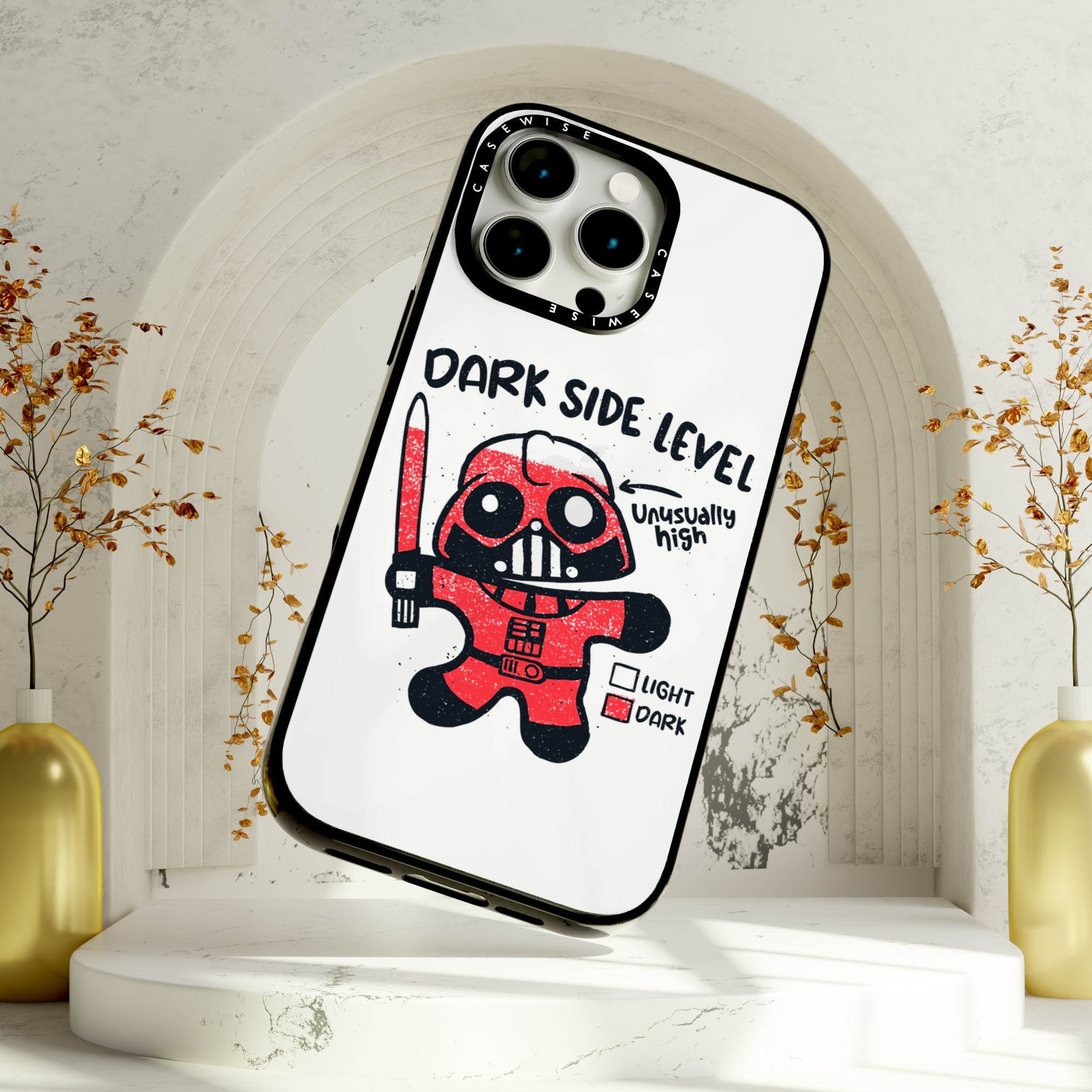 CASEWISE

CASEWISE

DARK SIDE LEVEL

Unusually high

LIGHT

DARK