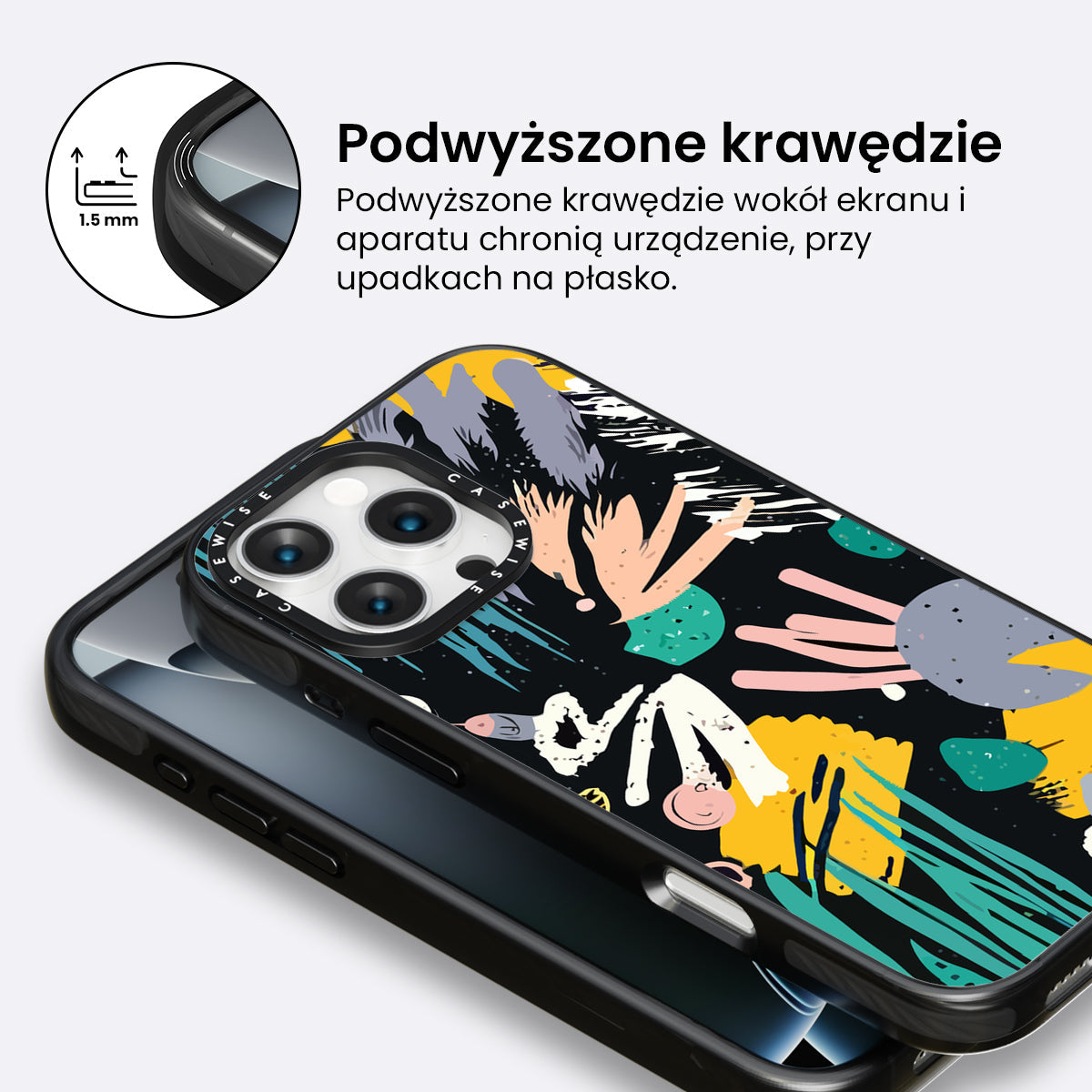 1.5 mm

Podwyższone krawędzie

Podwyższone krawędzie wokół ekranu i aparatu chronią urządzenie, przy upadkach na płasko.

CASEWISE

CASEWISE