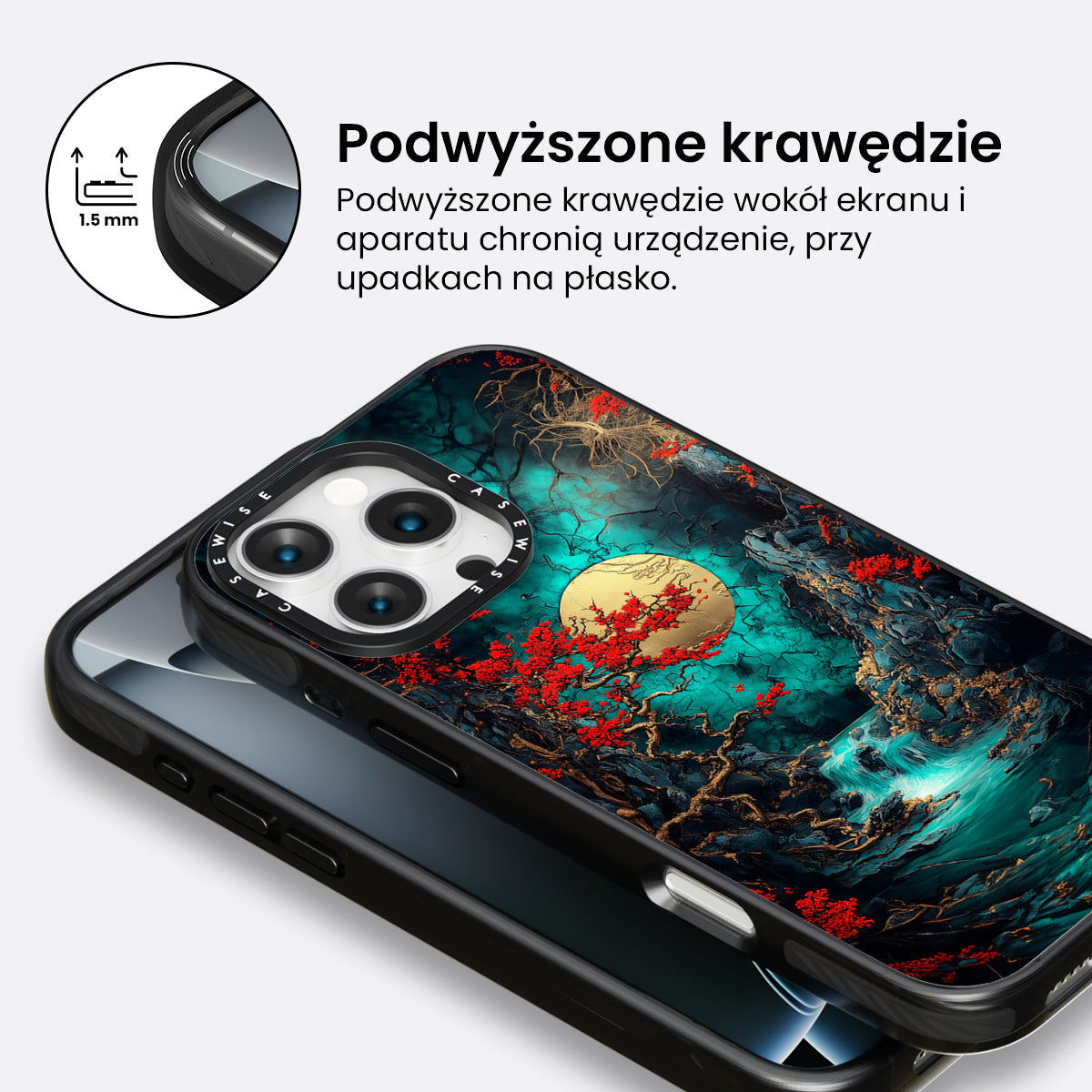 1.5 mm

Podwyższone krawędzie

Podwyższone krawędzie wokół ekranu i aparatu chronią urządzenie, przy upadkach na płasko.

CASEWISE CASEWISE