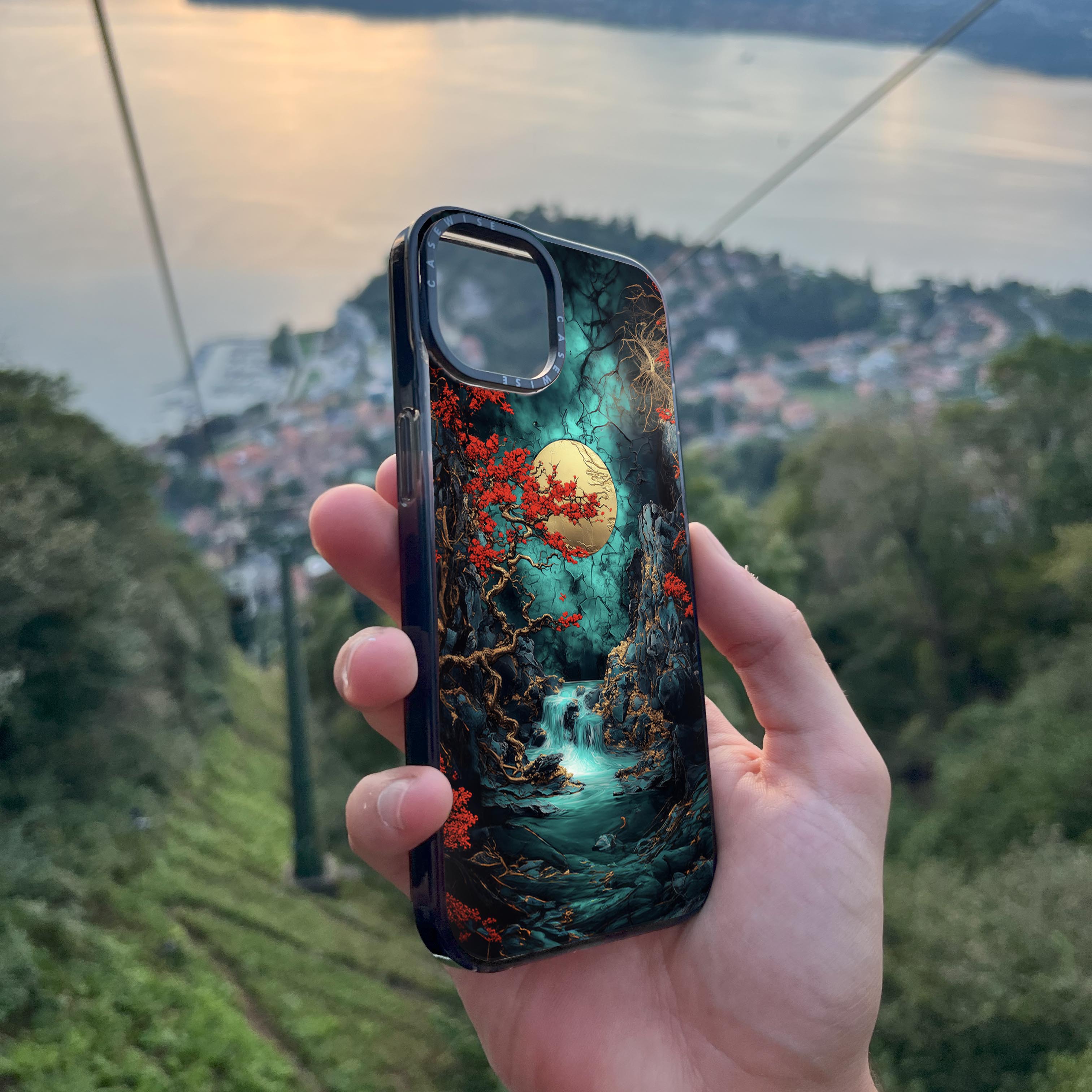 CASEWISE CASEWISE