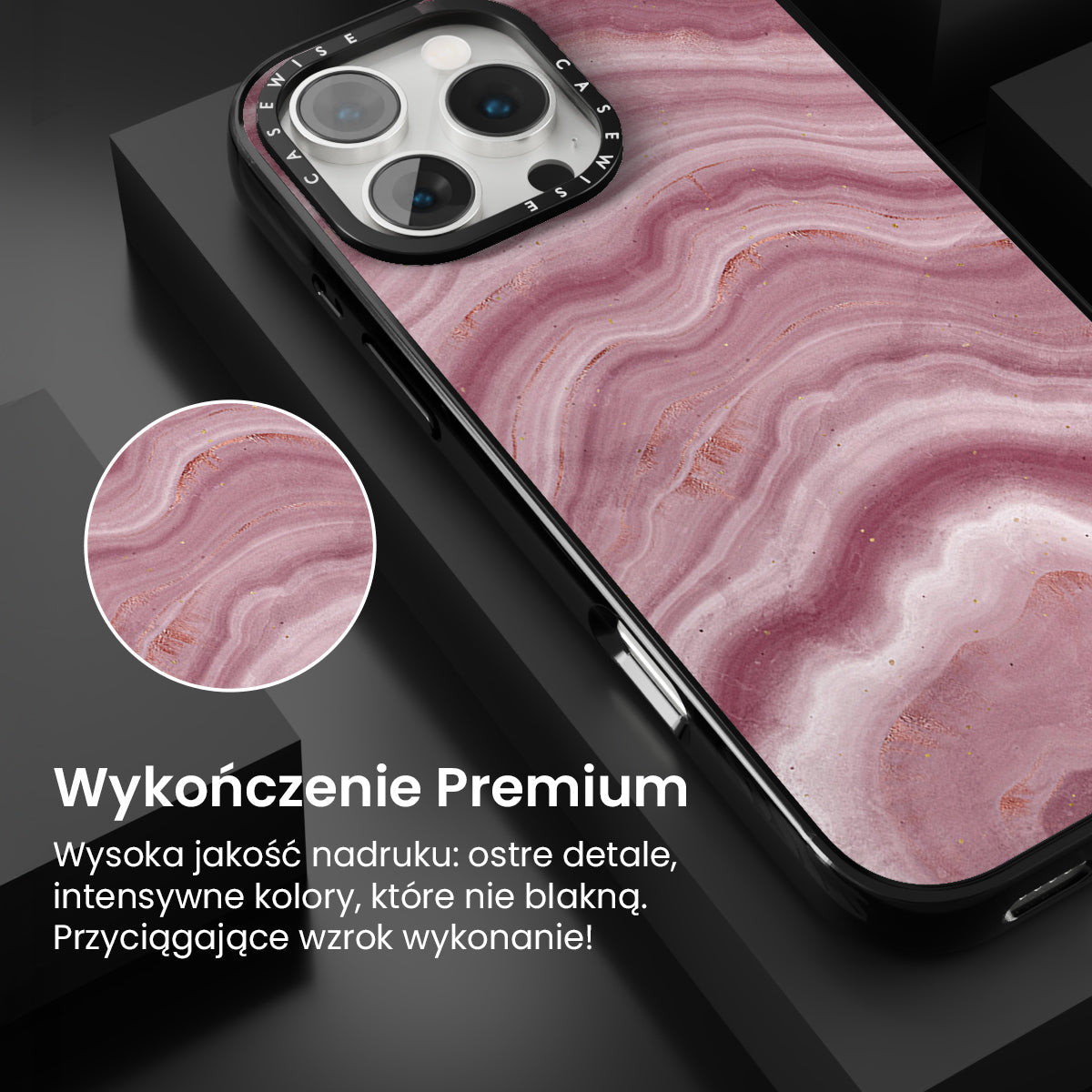 CASEWISE CASEWISE

Wykończenie Premium

Wysoka jakość nadruku: ostre detale, intensywne kolory, które nie blakną. Przyciągające wzrok wykonanie!