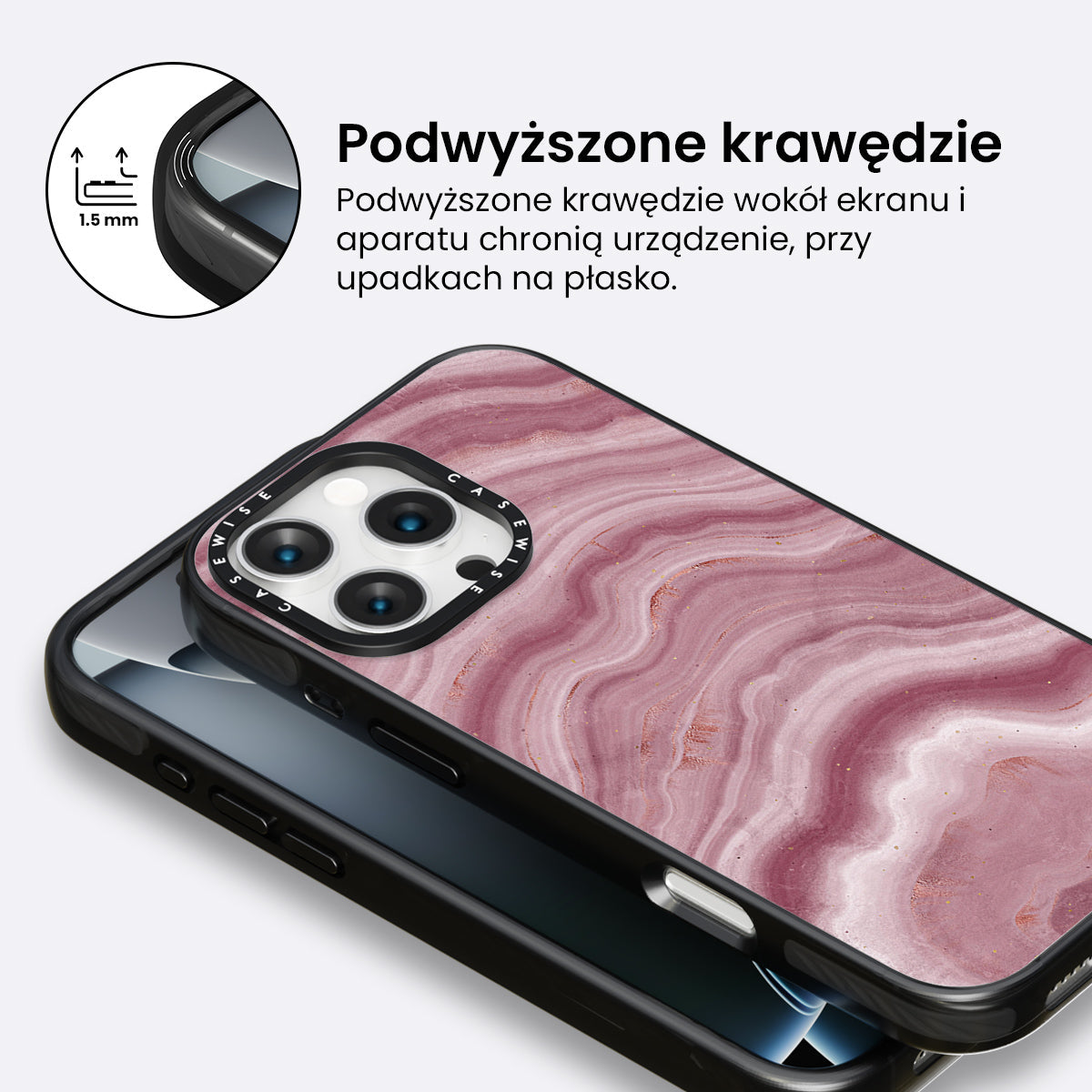 1.5 mm

Podwyższone krawędzie

Podwyższone krawędzie wokół ekranu i aparatu chronią urządzenie, przy upadkach na płasko.

CASEWISE CASEWISE