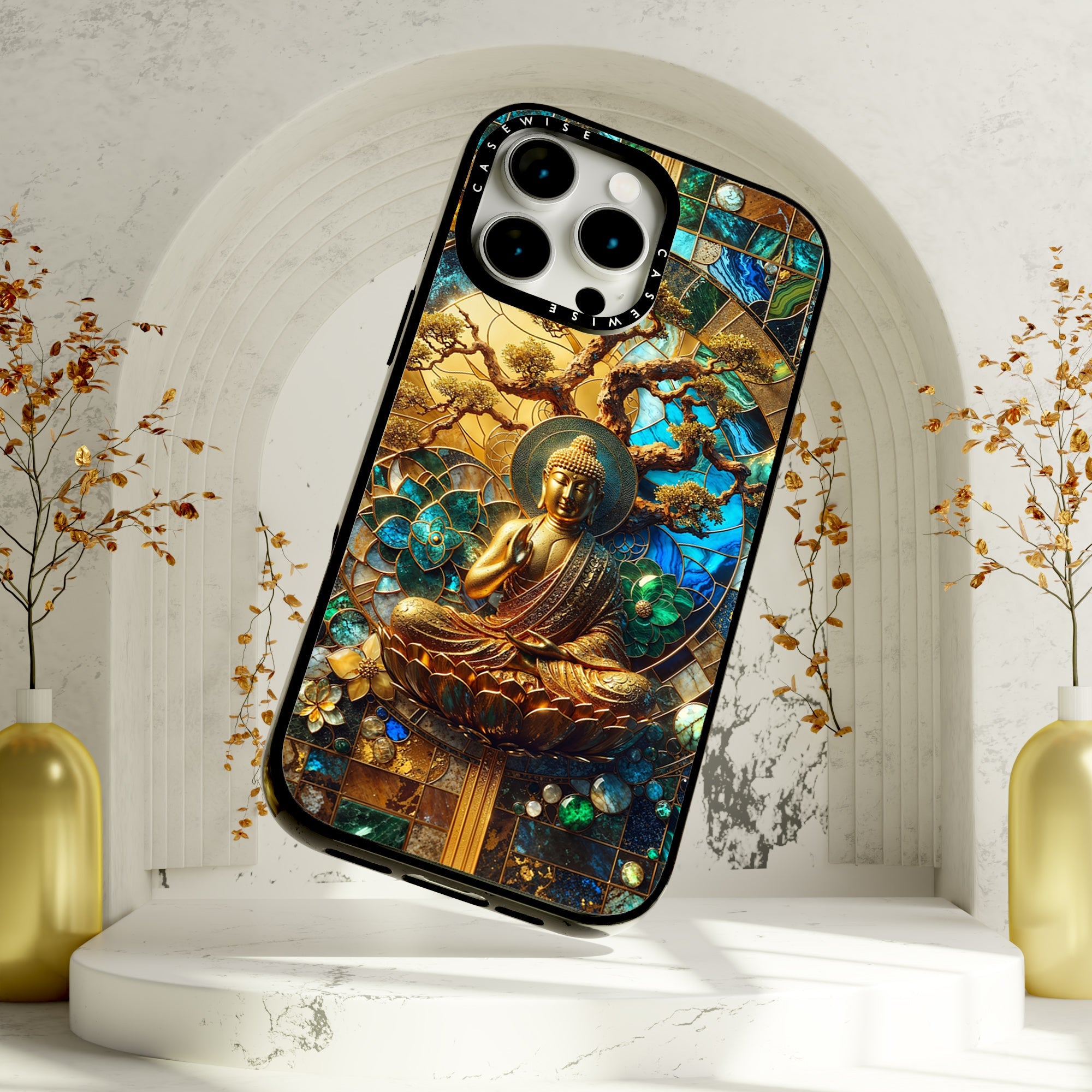 CASEWISE CASEWISE