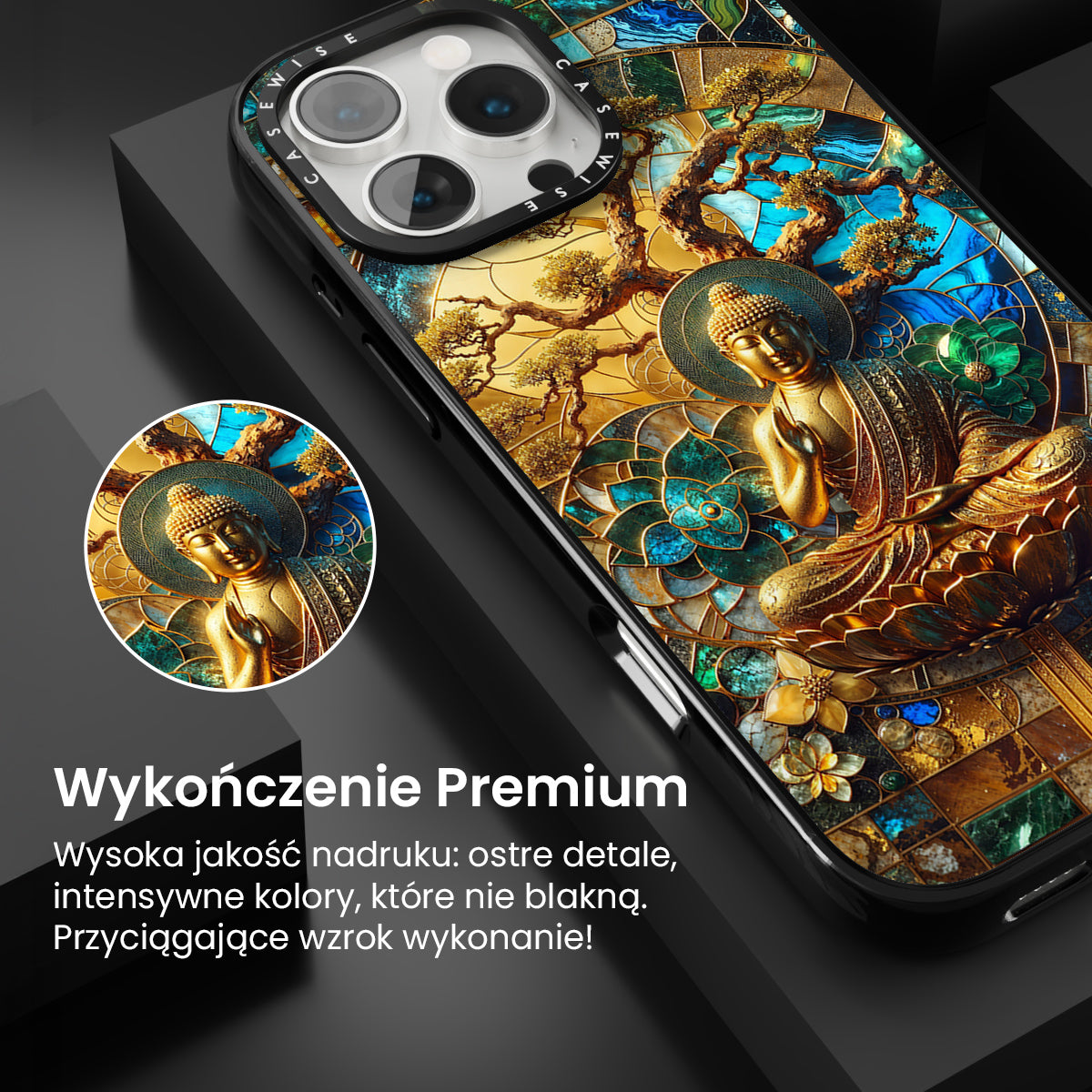 CASEWISE CASEWISE

Wykończenie Premium

Wysoka jakość nadruku: ostre detale, intensywne kolory, które nie blakną. Przyciągające wzrok wykonanie!