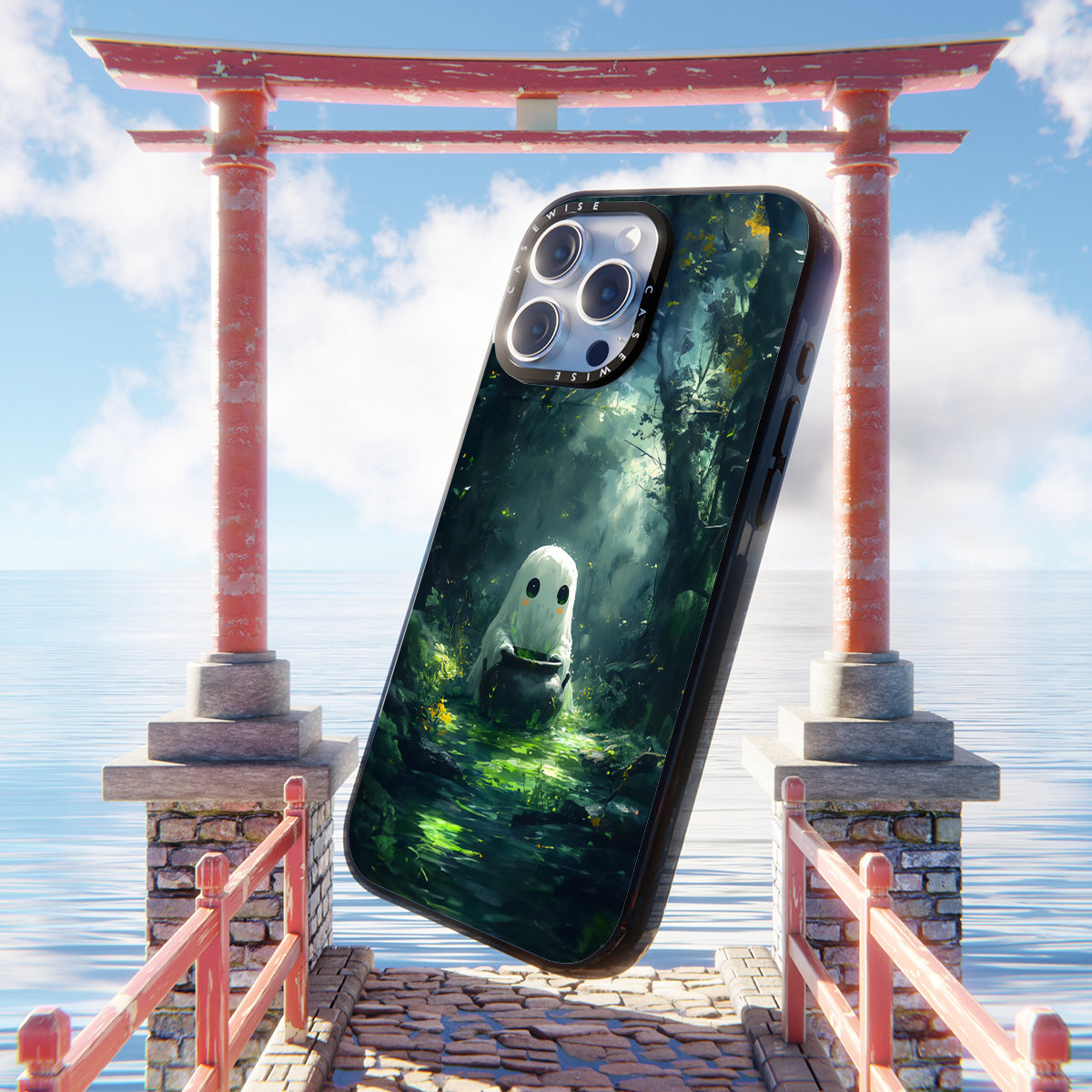 CASEWISE CASEWISE