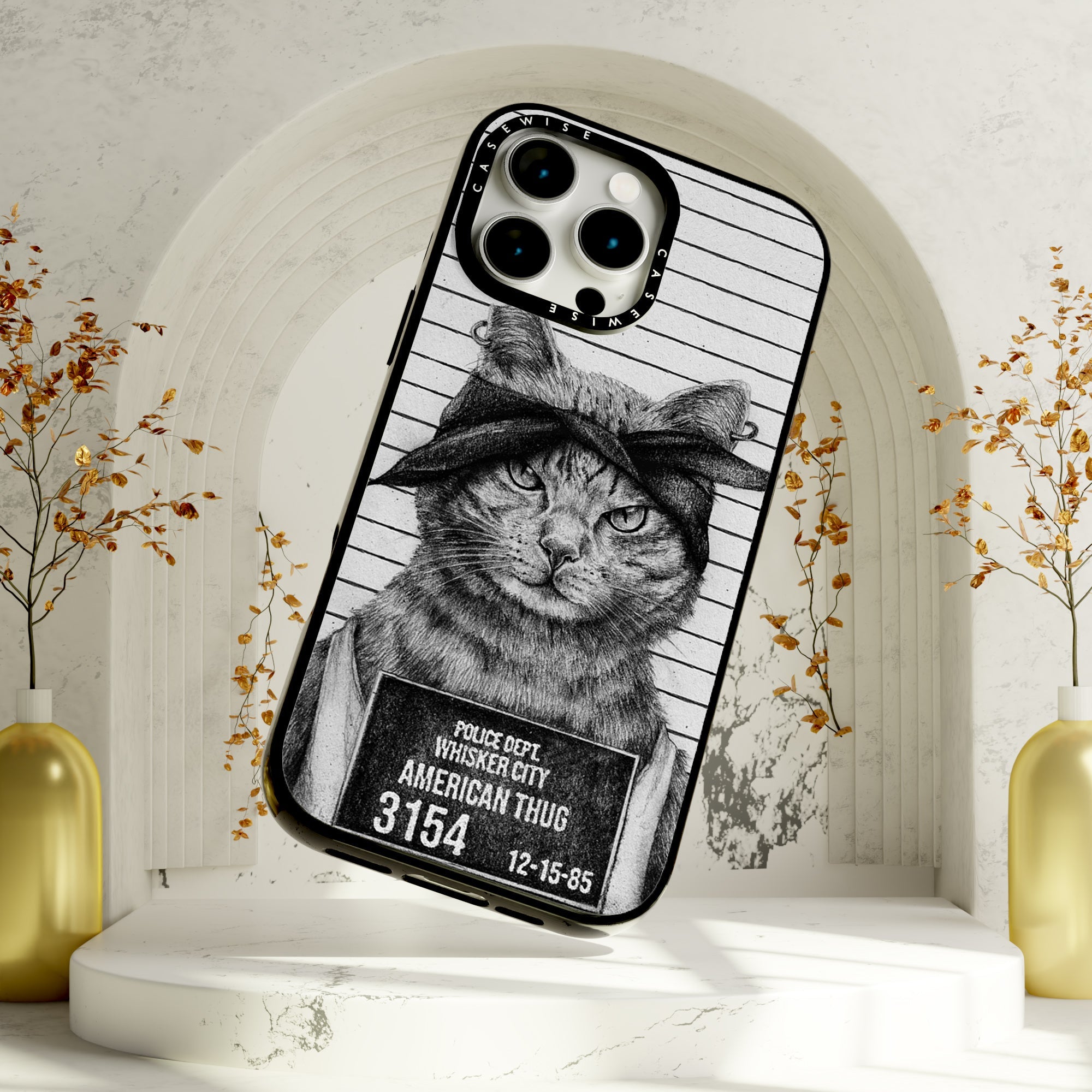 CASEWISE
CASEWISE

POLICE DEPT.
WHISKER CITY
AMERICAN THUG
3154
12-15-85